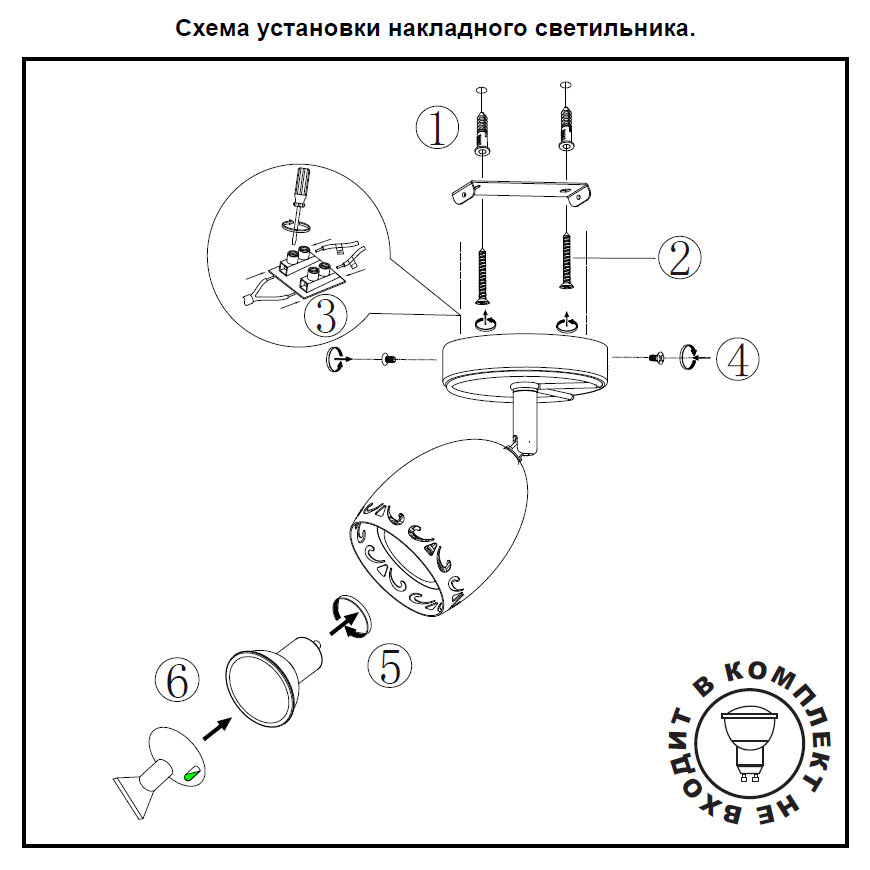 Схема установки накладного светильника.

1

2

3

4

5

6

НЕ ВХОДИТ В КОМПЛЕКТ