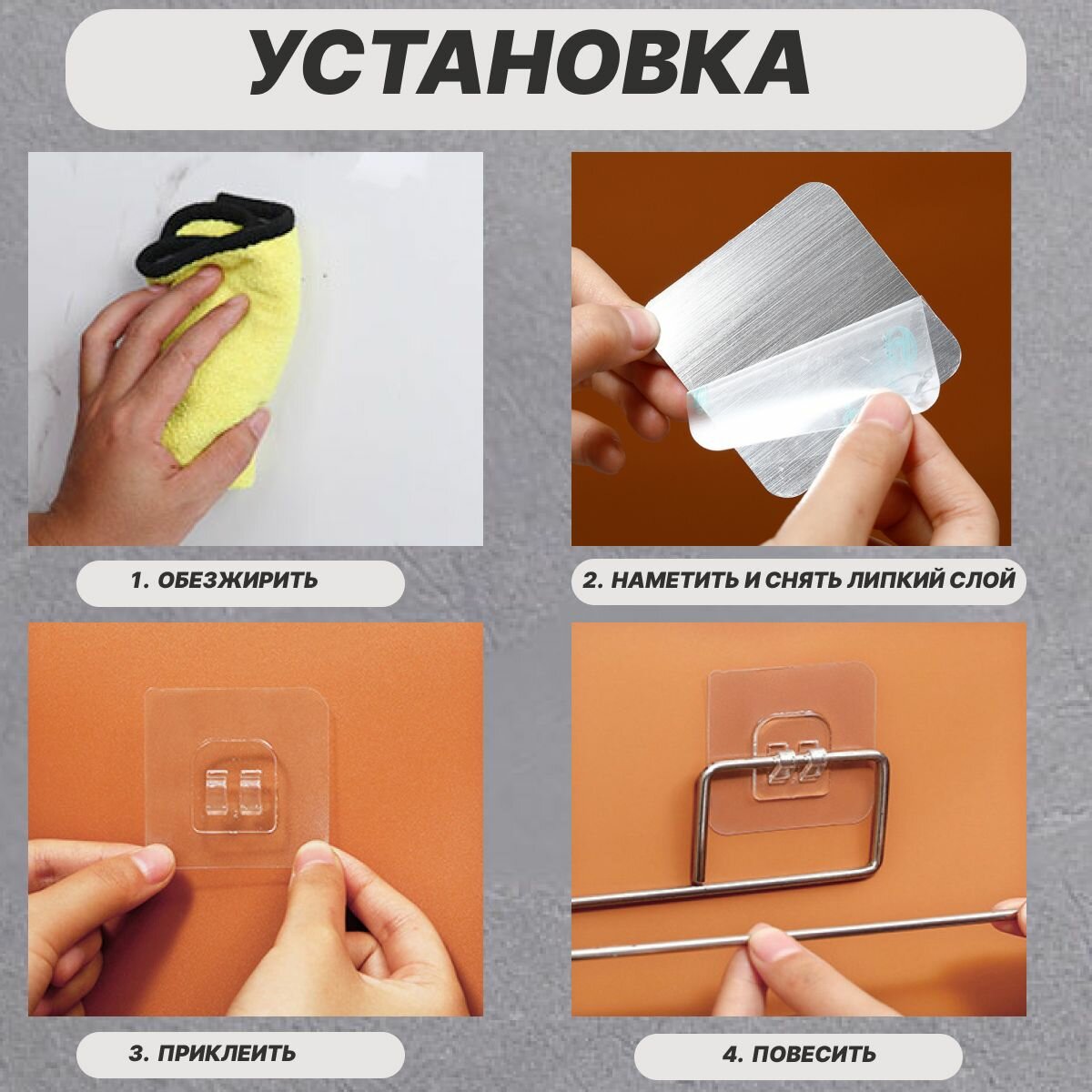 УСТАНОВКА

1. ОБЕЗЖИРИТЬ

2. НАМЕТИТЬ И СНЯТЬ ЛИПКИЙ СЛОЙ

3. ПРИКЛЕИТЬ

4. ПОВЕСИТЬ