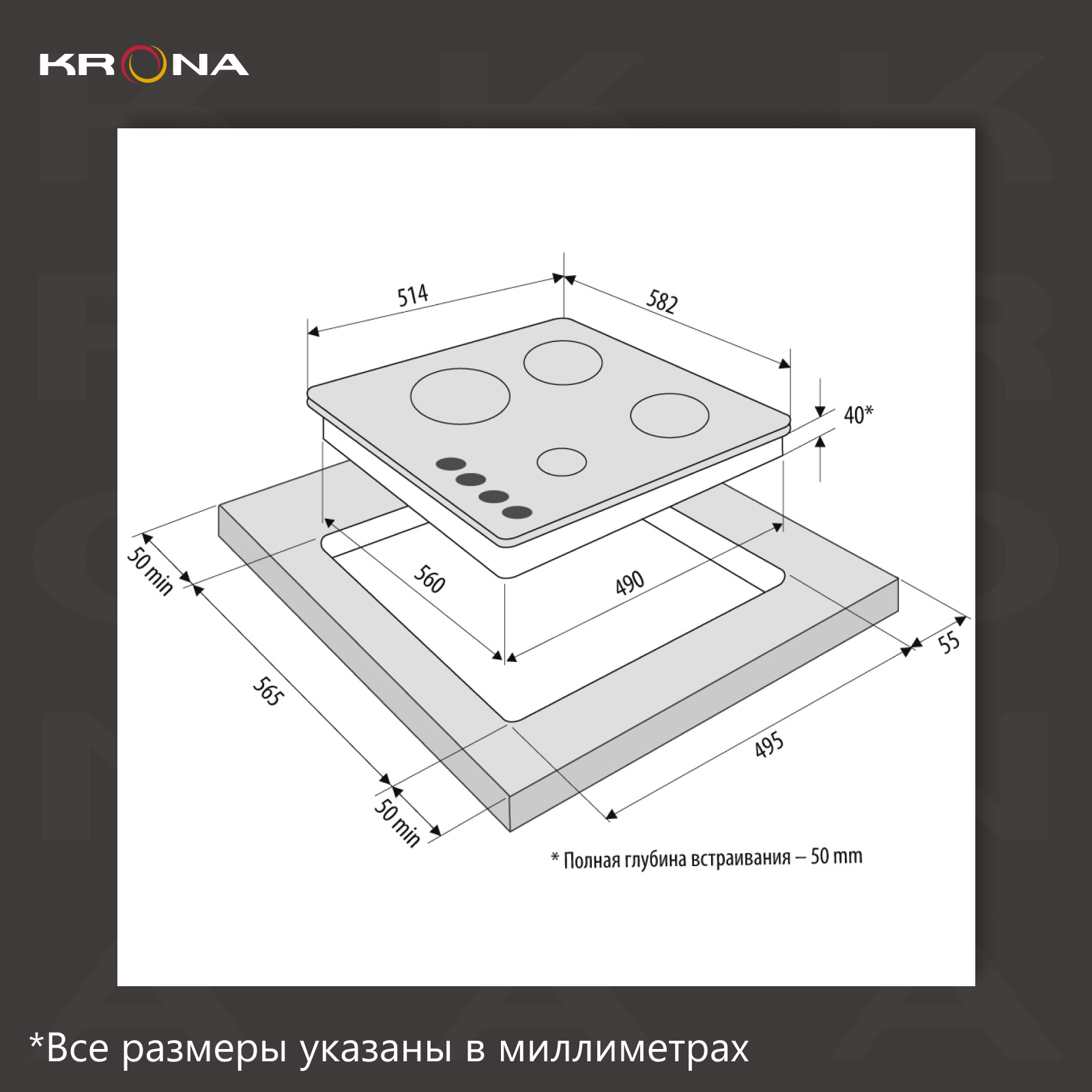 KRONA

514

582

40*

50 min

560

490

55

565

495

50 min

* Полная глубина встраивания – 50 mm

*Все размеры указаны в миллиметрах