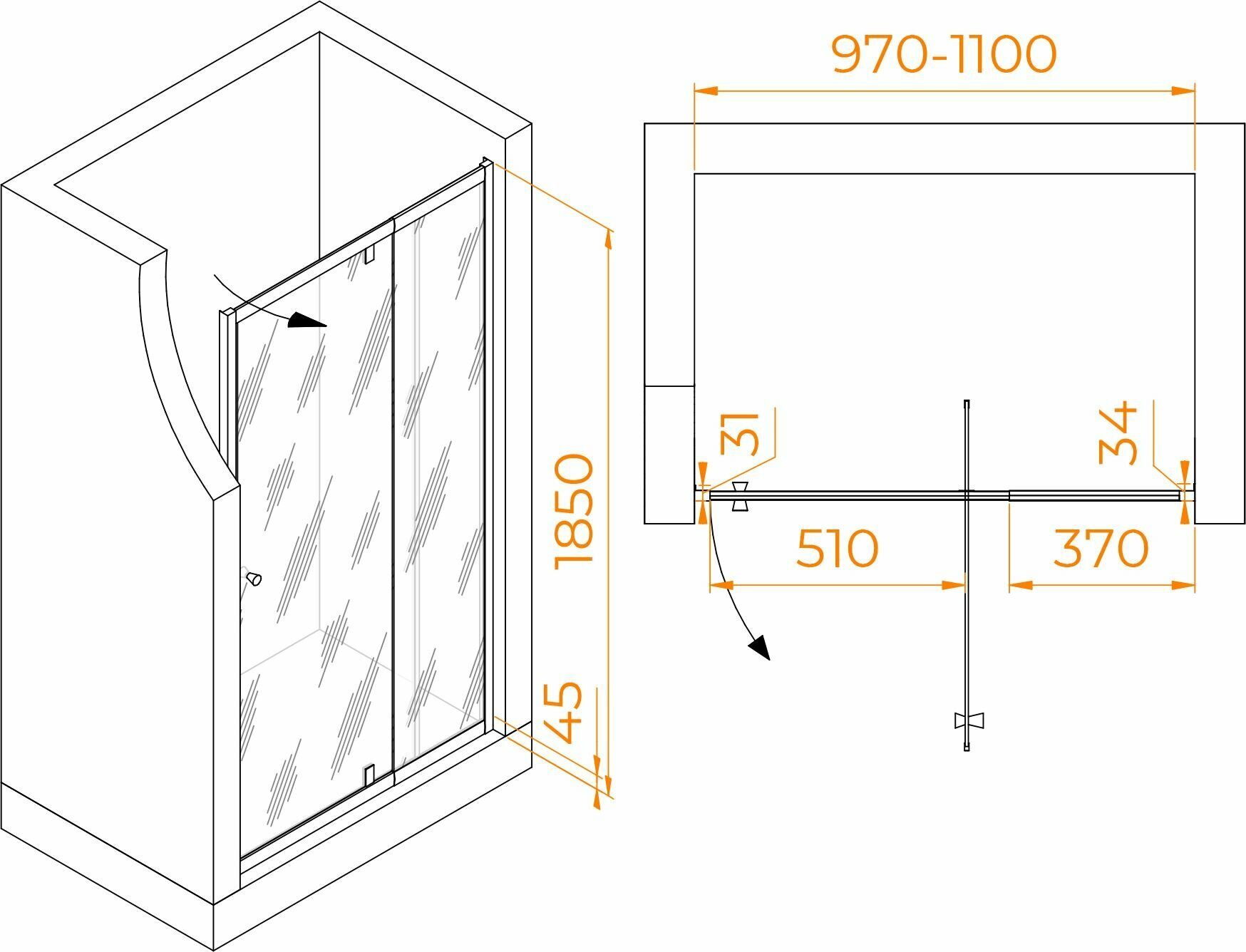 1850

45

970-1100

31

34

510

370