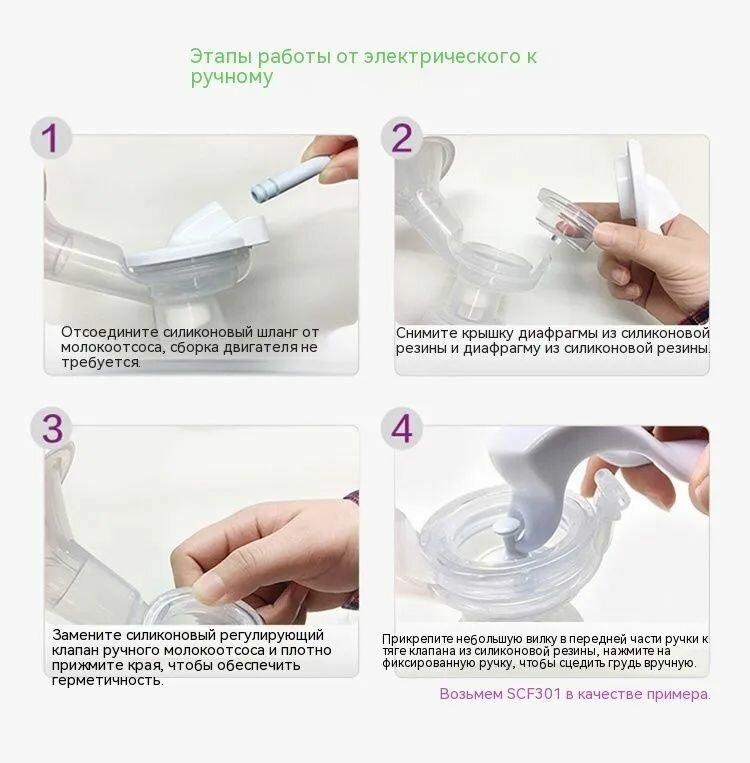 Этапы работы от электрического к ручному

1

Отсоедините силиконовый шланг от молокоотсоса, сборка двигателя не требуется.

2

Снимите крышку диафрагмы из силиконовой резины и диафрагму из силиконовой резины.

3

Замените силиконовый регулирующий клапан ручного молокоотсоса и плотно прижмите края, чтобы обеспечить герметичность.

4

Прикрепите небольшую вилку в передней части ручки к тяге клапана из силиконовой резины, нажмите на фиксированную ручку, чтобы сцедить грудь вручную.

Возьмем SCF301 в качестве примера.