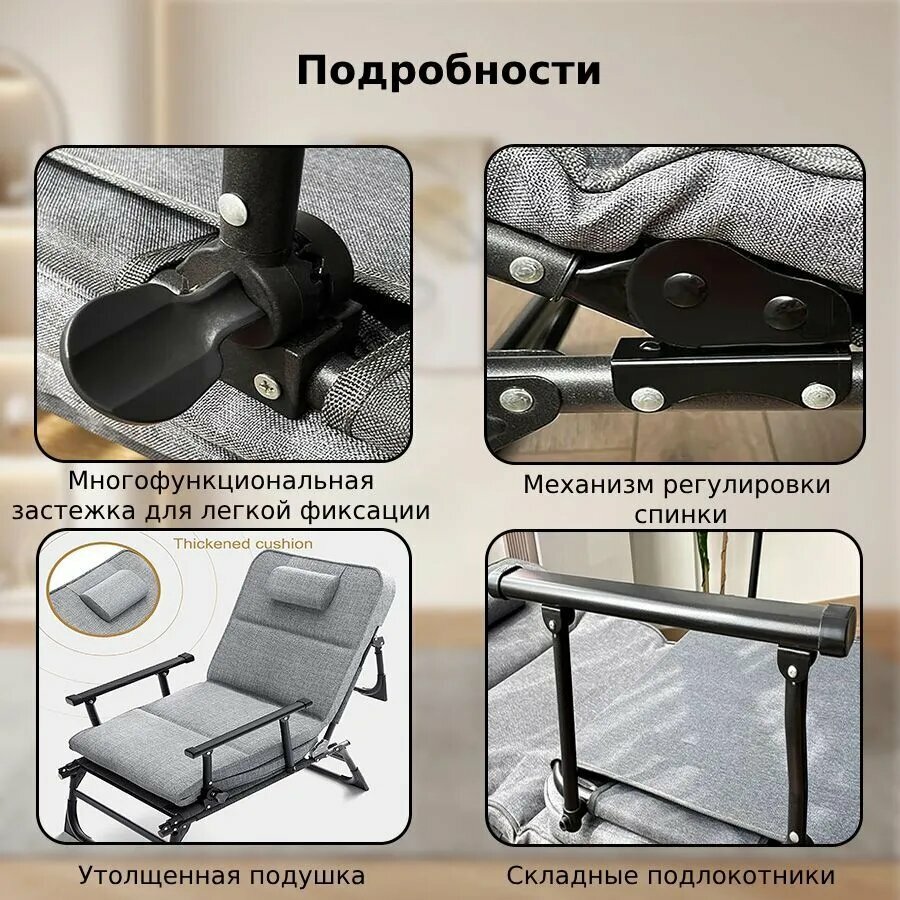 Подробности

Многофункциональная застежка для легкой фиксации

Механизм регулировки спинки

Thickened cushion

Утолщенная подушка

Складные подлокотники