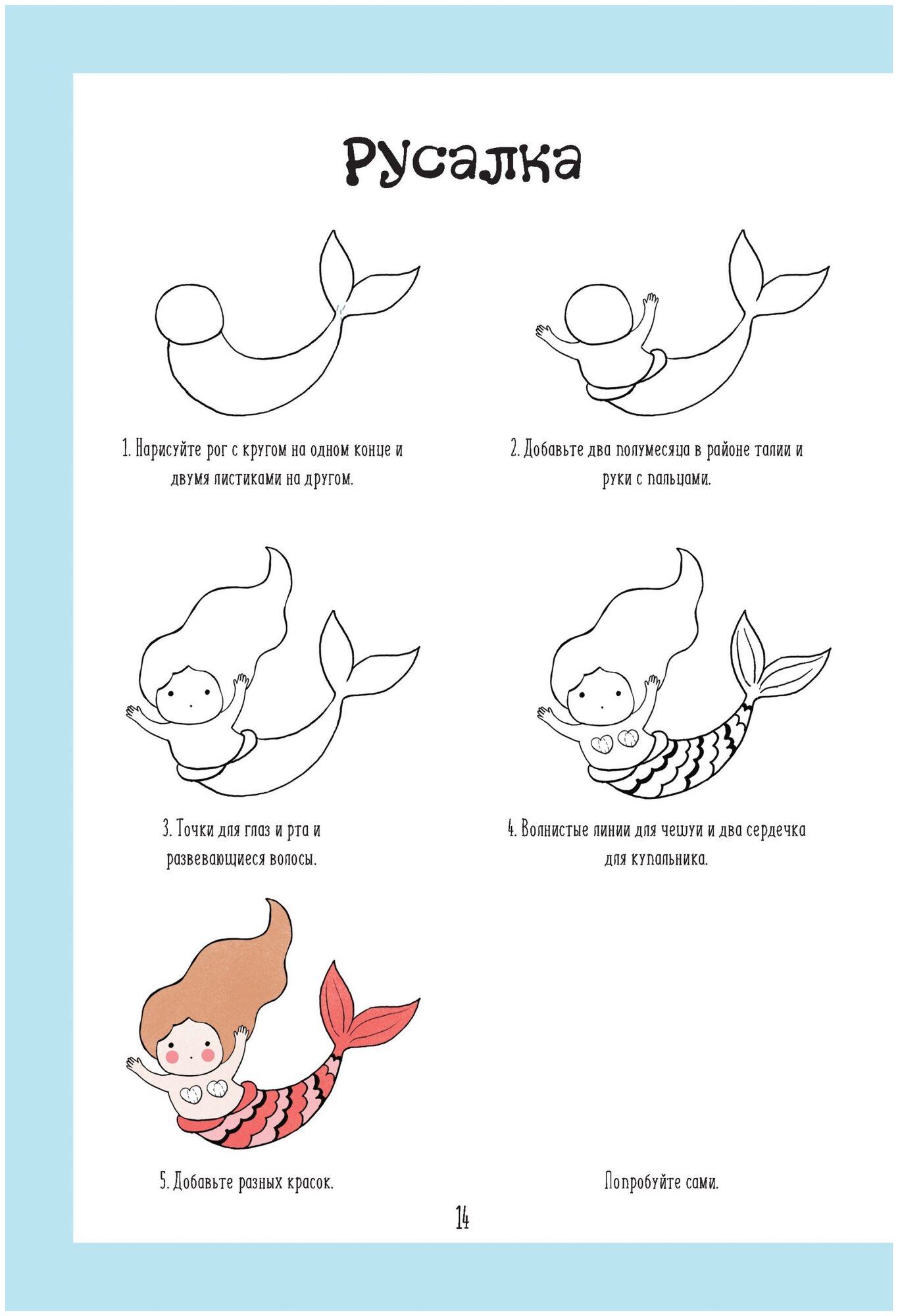 Русалка

1. Нарисуйте рог с кругом на одном конце и двумя листиками на другом.

2. Добавьте два полумесяца в районе талии и руки с пальцами.

3. Точки для глаз и рта и развевающиеся волосы.

4. Волнистые линии для чешуи и два сердечка для купальника.

5. Добавьте разных красок.

Попробуйте сами.

14