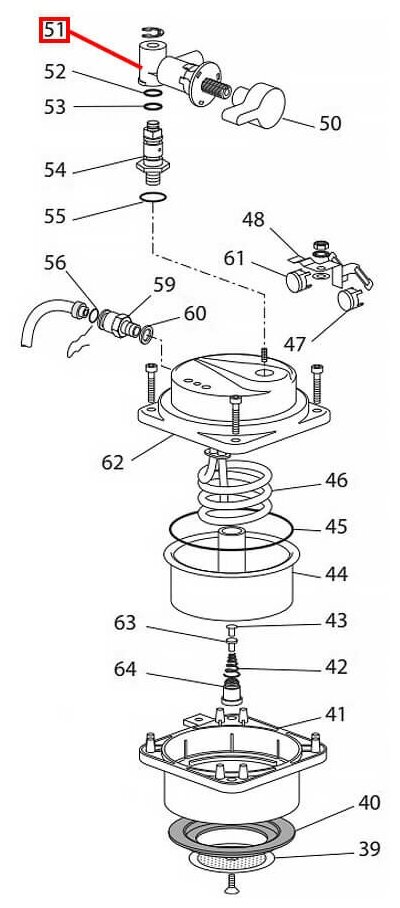 51
52
53
50
54
55
48
61
56
59
60
47
62
46
45
44
63
43
64
42
41
40
39