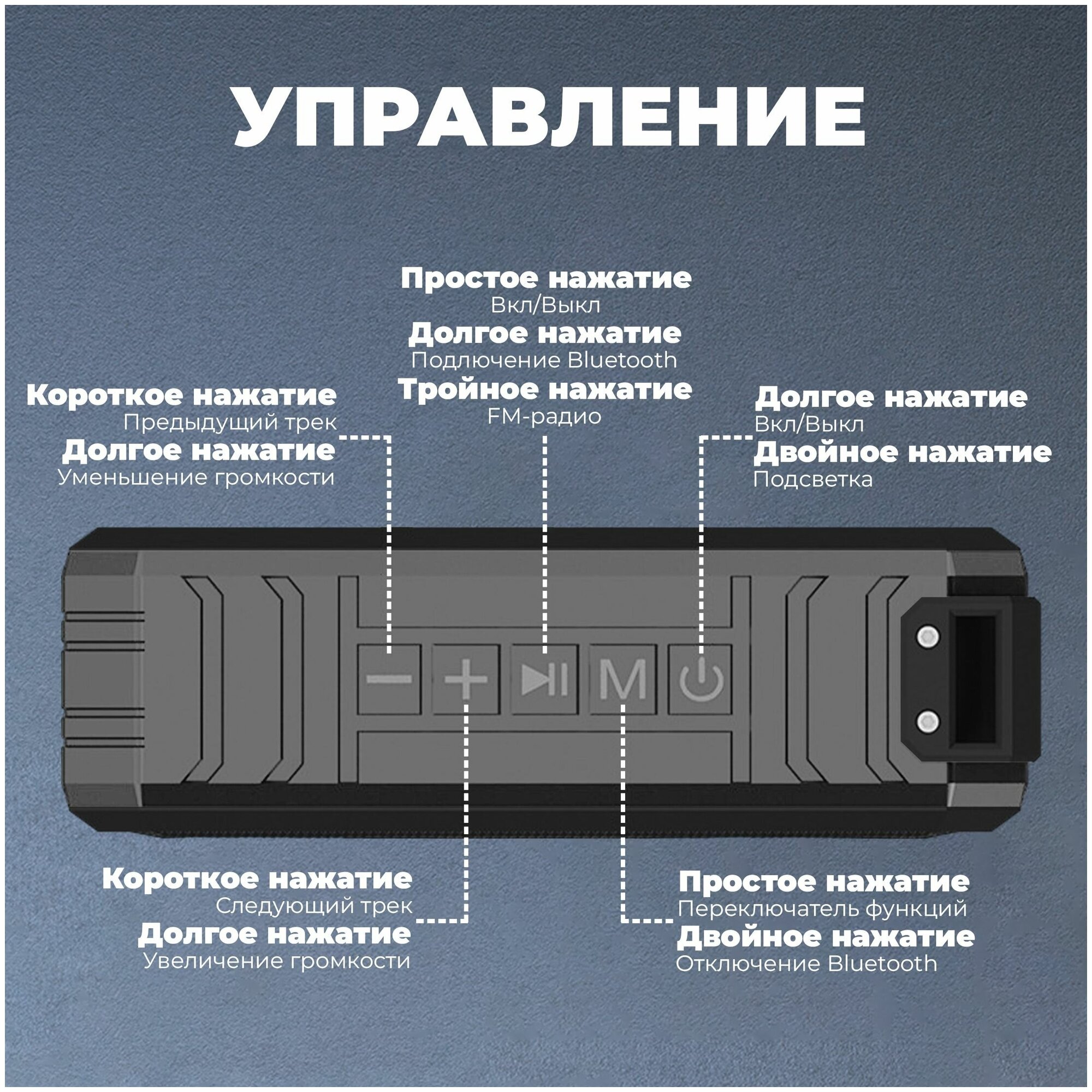 УПРАВЛЕНИЕ

Простое нажатие
Вкл/Выкл
Долгое нажатие
Подлючение Bluetooth
Тройное нажатие
FM-радио

Короткое нажатие
Предыдущий трек
Долгое нажатие
Уменьшение громкости

Долгое нажатие
Вкл/Выкл
Двойное нажатие
Подсветка

M

Короткое нажатие
Следующий трек
Долгое нажатие
Увеличение громкости

Простое нажатие
Переключатель функций
Двойное нажатие
Отключение Bluetooth