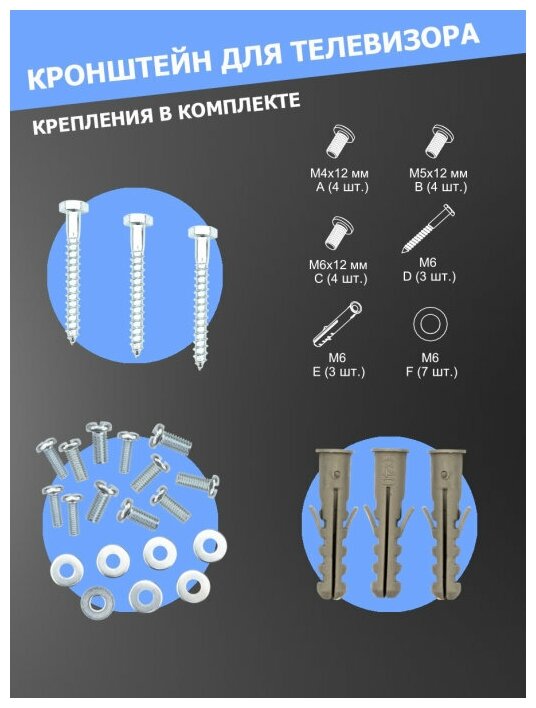 КРОНШТЕЙН ДЛЯ ТЕЛЕВИЗОРА

КРЕПЛЕНИЯ В КОМПЛЕКТЕ

M4x12 мм
A (4 шт.)

M5x12 мм
B (4 шт.)

M6x12 мм
C (4 шт.)

M6
D (3 шт.)

M6
E (3 шт.)

M6
F (7 шт.)