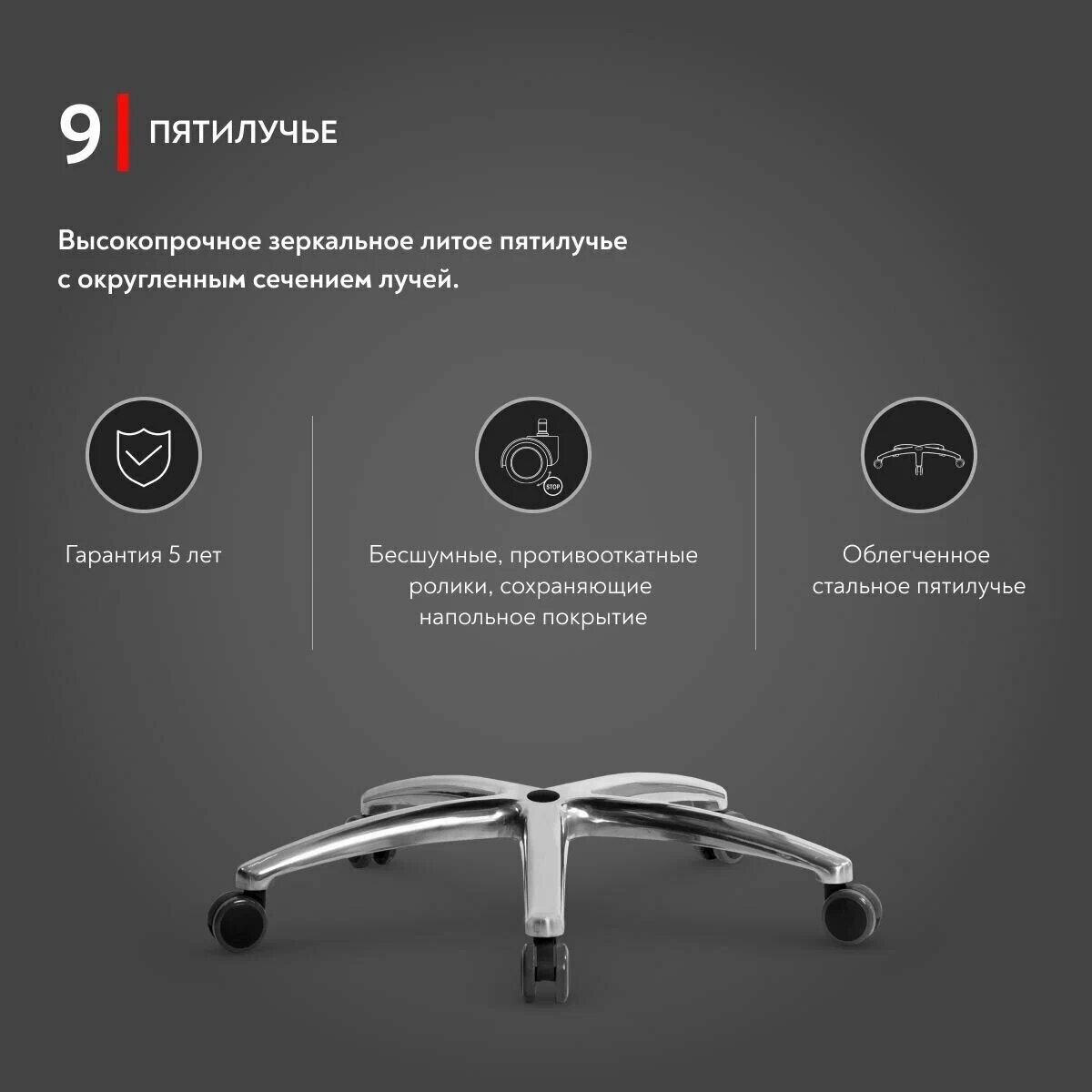 9 ПЯТИЛУЧЬЕ

Высокопрочное зеркальное литое пятилучье с округленным сечением лучей.

Гарантия 5 лет

STOP

Бесшумные, противооткатные ролики, сохраняющие напольное покрытие

Облегченное стальное пятилучье