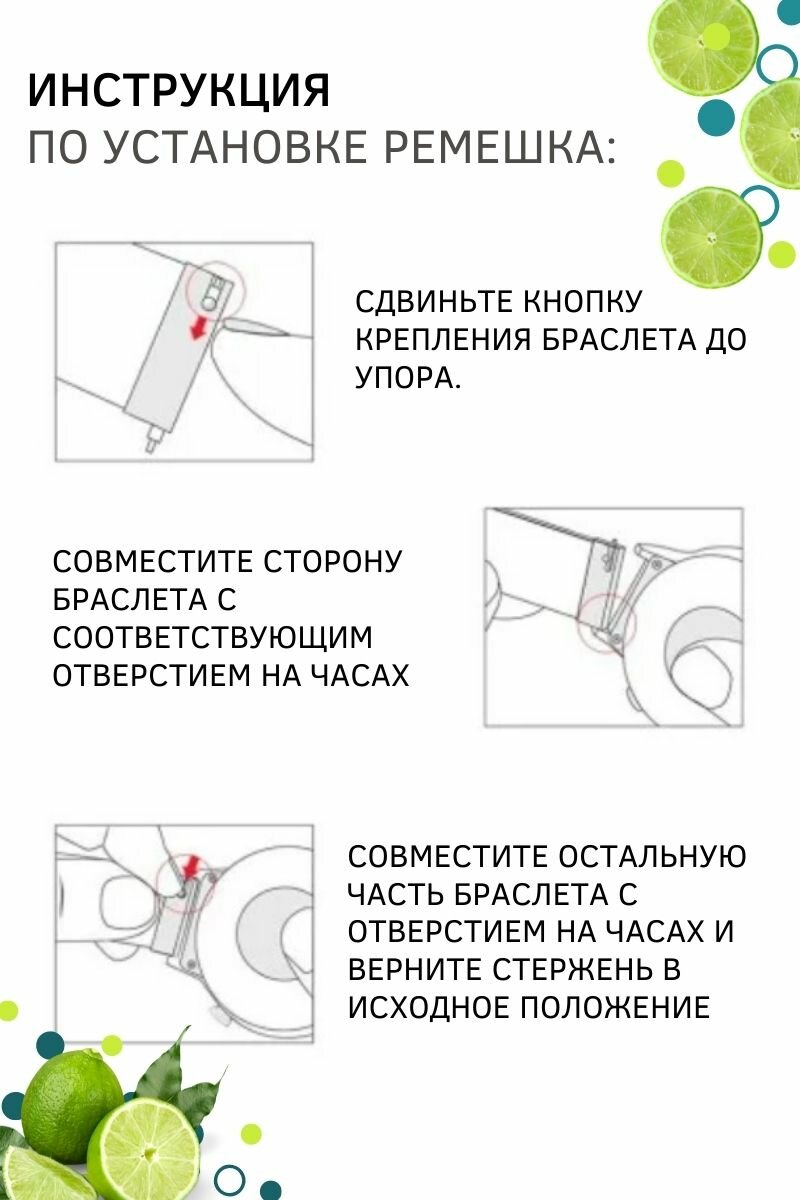 ИНСТРУКЦИЯ
ПО УСТАНОВКЕ РЕМЕШКА:

СДВИНЬТЕ КНОПКУ КРЕПЛЕНИЯ БРАСЛЕТА ДО УПОРА.

СОВМЕСТИТЕ СТОРОНУ БРАСЛЕТА С СООТВЕТСТВУЮЩИМ ОТВЕРСТИЕМ НА ЧАСАХ

СОВМЕСТИТЕ ОСТАЛЬНУЮ ЧАСТЬ БРАСЛЕТА С ОТВЕРСТИЕМ НА ЧАСАХ И ВЕРНИТЕ СТЕРЖЕНЬ В ИСХОДНОЕ ПОЛОЖЕНИЕ