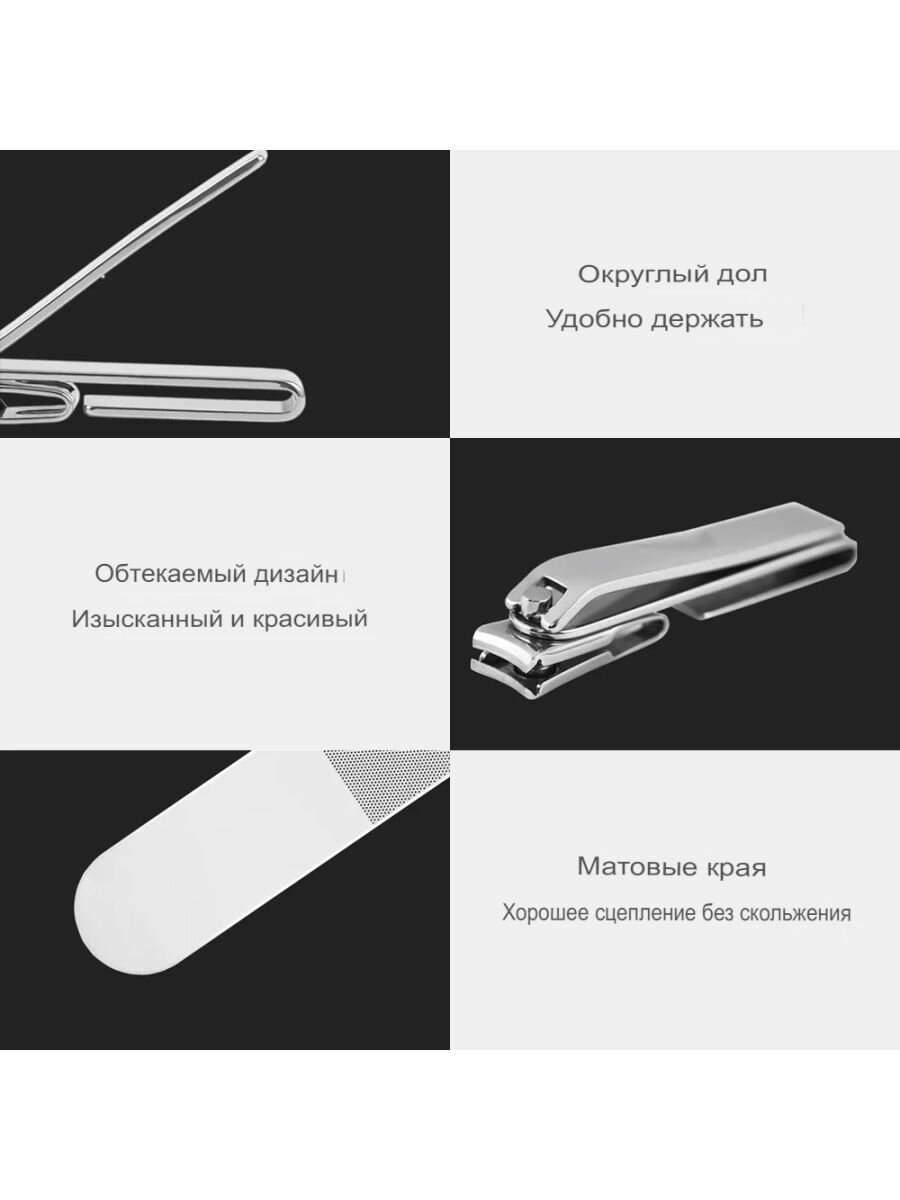 Округлый дол
Удобно держать

Обтекаемый дизайн
Изысканный и красивый

Матовые края
Хорошее сцепление без скольжения