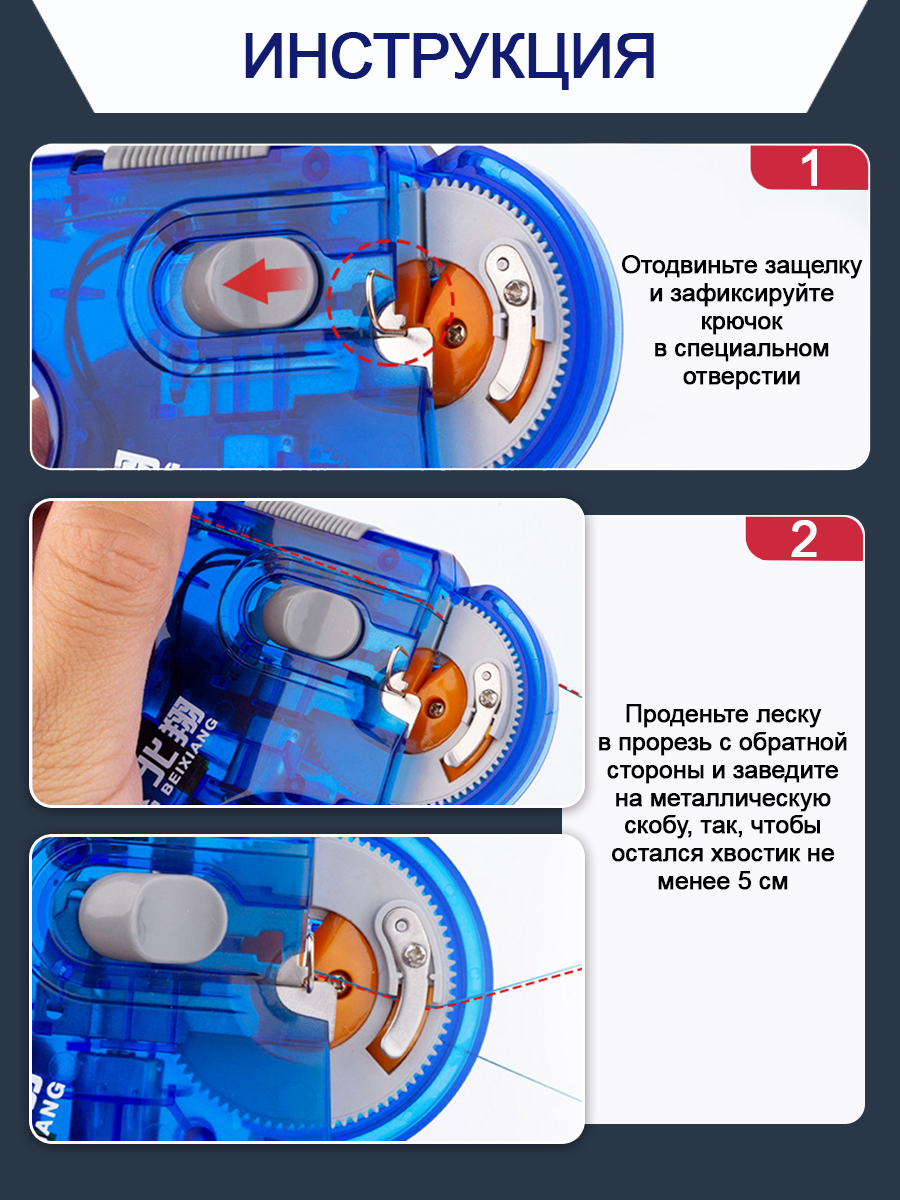 ИНСТРУКЦИЯ

1

Отодвиньте защелку и зафиксируйте крючок в специальном отверстии

2

BEIXIANG

Проденьте леску в прорезь с обратной стороны и заведите на металлическую скобу, так, чтобы остался хвостик не менее 5 см

ANG