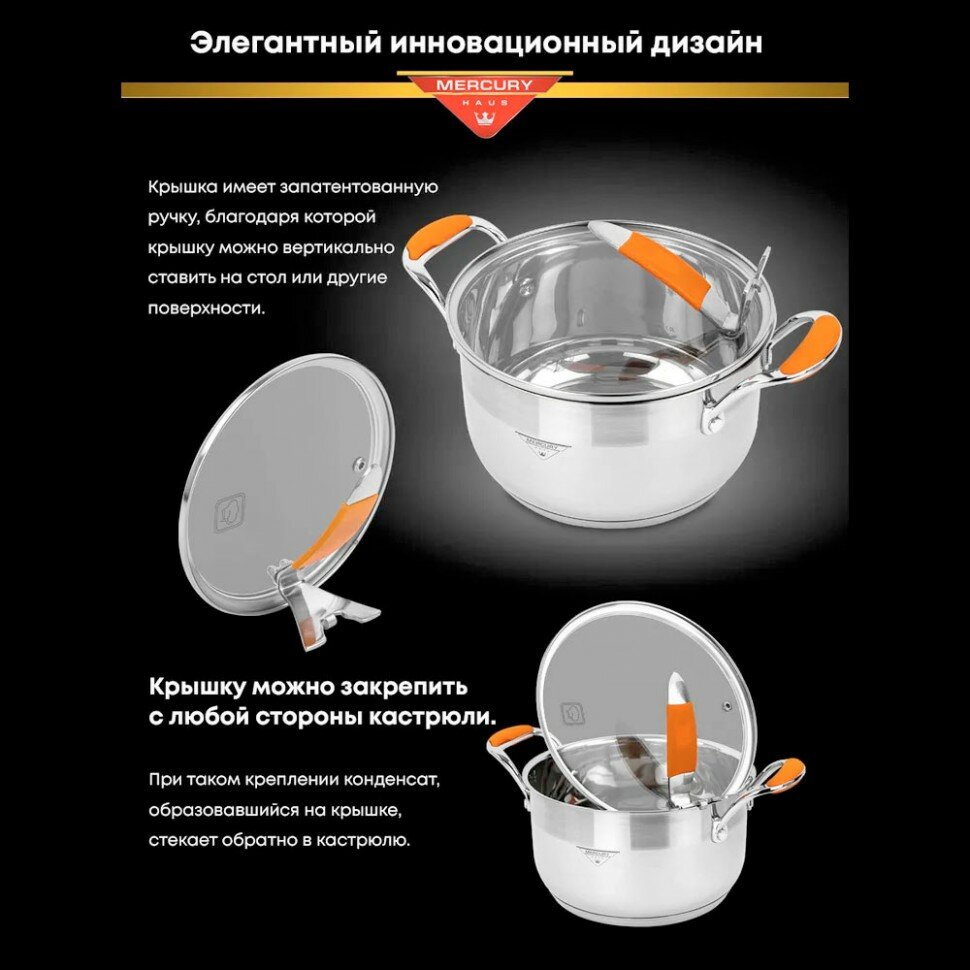 Элегантный инновационный дизайн

MERCURY
HAUS

Крышка имеет запатентованную ручку, благодаря которой крышку можно вертикально ставить на стол или другие поверхности.

Крышку можно закрепить с любой стороны кастрюли.

При таком креплении конденсат, образовавшийся на крышке, стекает обратно в кастрюлю.