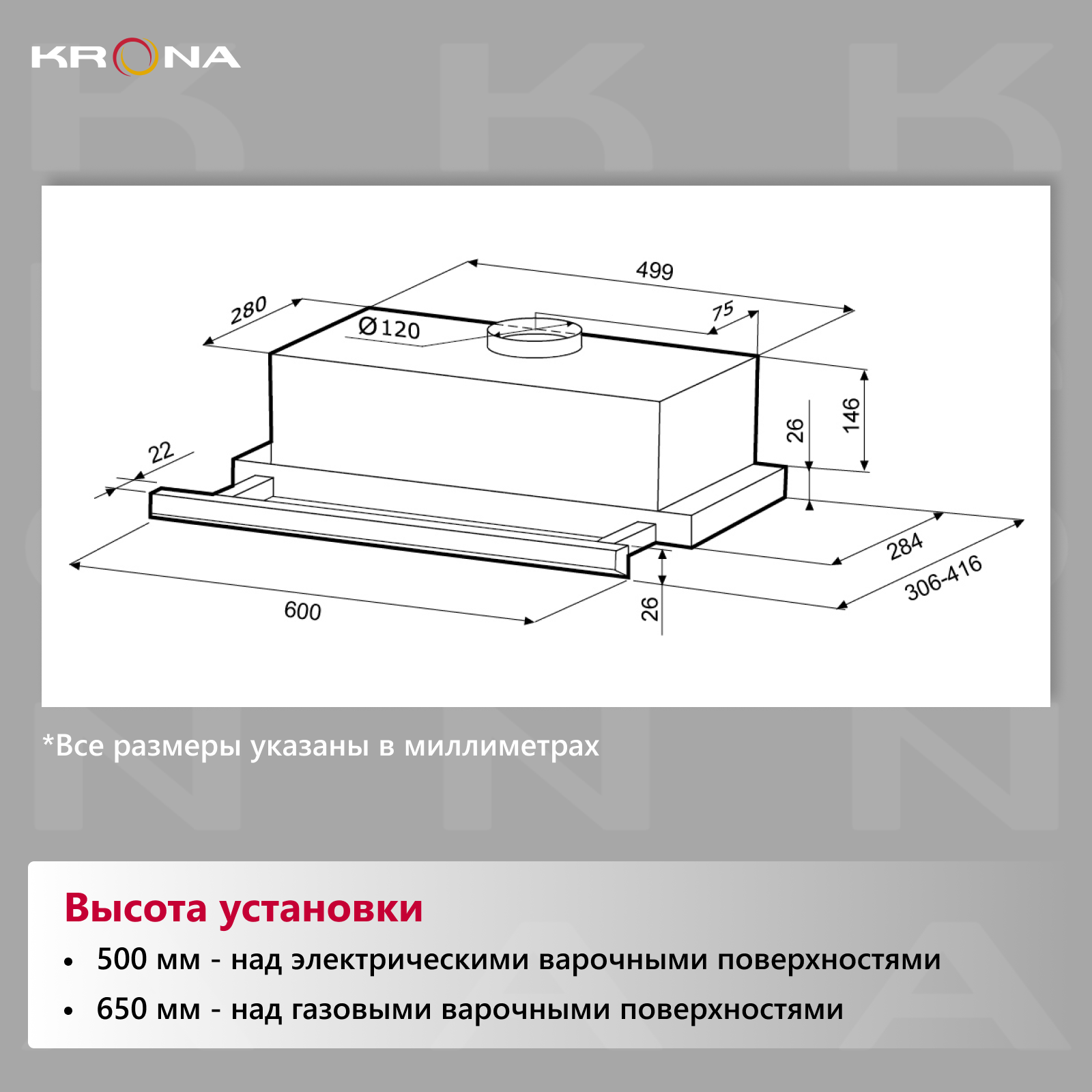 KRONA

499

280

Ø120

75

146

26

22

284

306-416

600

26

*Все размеры указаны в миллиметрах

Высота установки

• 500 мм - над электрическими варочными поверхностями
• 650 мм - над газовыми варочными поверхностями