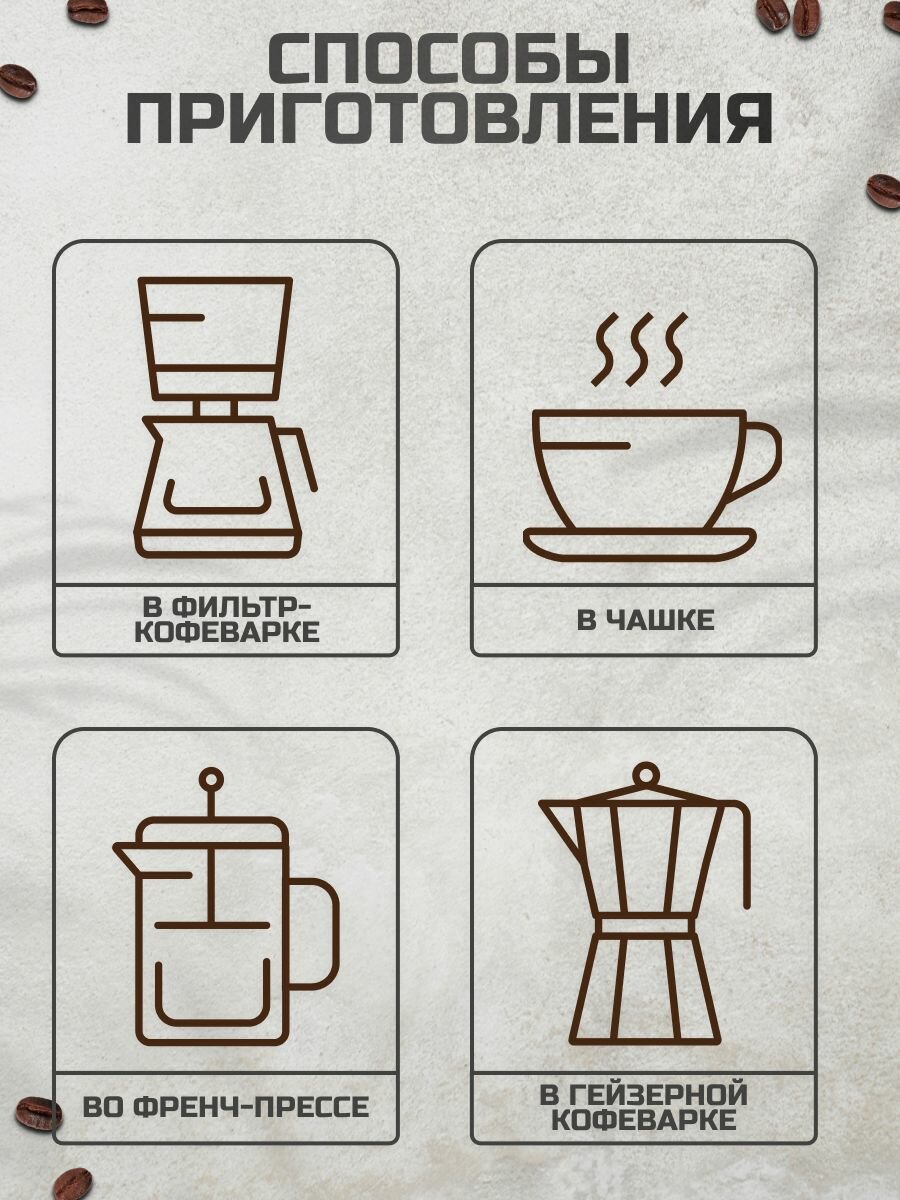 СПОСОБЫ ПРИГОТОВЛЕНИЯ

В ФИЛЬТР-КОФЕВАРКЕ

В ЧАШКЕ

ВО ФРЕНЧ-ПРЕССЕ

В ГЕЙЗЕРНОЙ КОФЕВАРКЕ