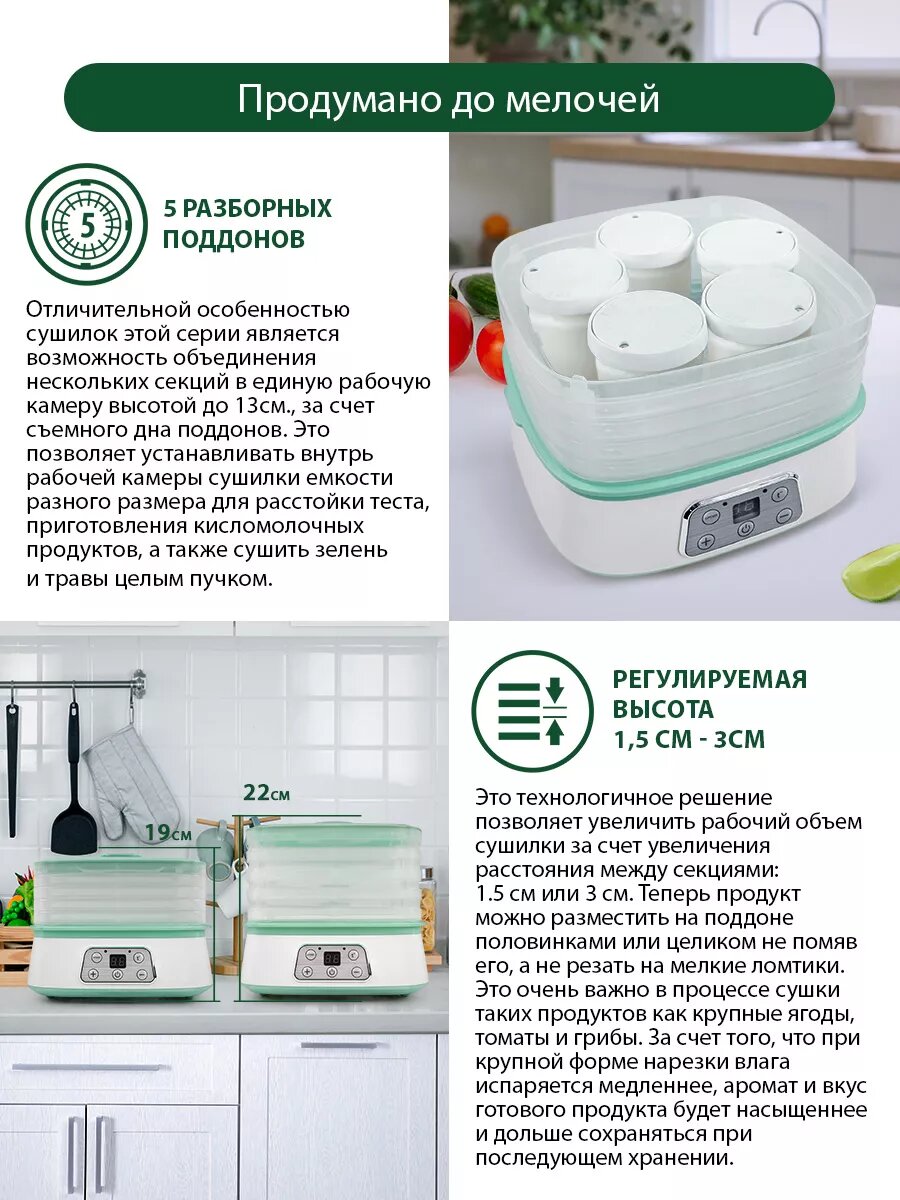 Продумано до мелочей

5

5 РАЗБОРНЫХ ПОДДОНОВ

Отличительной особенностью сушилок этой серии является возможность объединения нескольких секций в единую рабочую камеру высотой до 13см., за счет съемного дна поддонов. Это позволяет устанавливать внутрь рабочей камеры сушилки емкости разного размера для расстойки теста, приготовления кисломолочных продуктов, а также сушить зелень и травы целым пучком.

22см

19см

РЕГУЛИРУЕМАЯ ВЫСОТА 1,5 СМ - 3СМ

Это технологичное решение позволяет увеличить рабочий объем сушилки за счет увеличения расстояния между секциями: 1.5 см или 3 см. Теперь продукт можно разместить на поддоне половинками или целиком не помяв его, а не резать на мелкие ломтики. Это очень важно в процессе сушки таких продуктов как крупные ягоды, томаты и грибы. За счет того, что при крупной форме нарезки влага испаряется медленнее, аромат и вкус готового продукта будет насыщеннее и дольше сохраняться при последующем хранении.