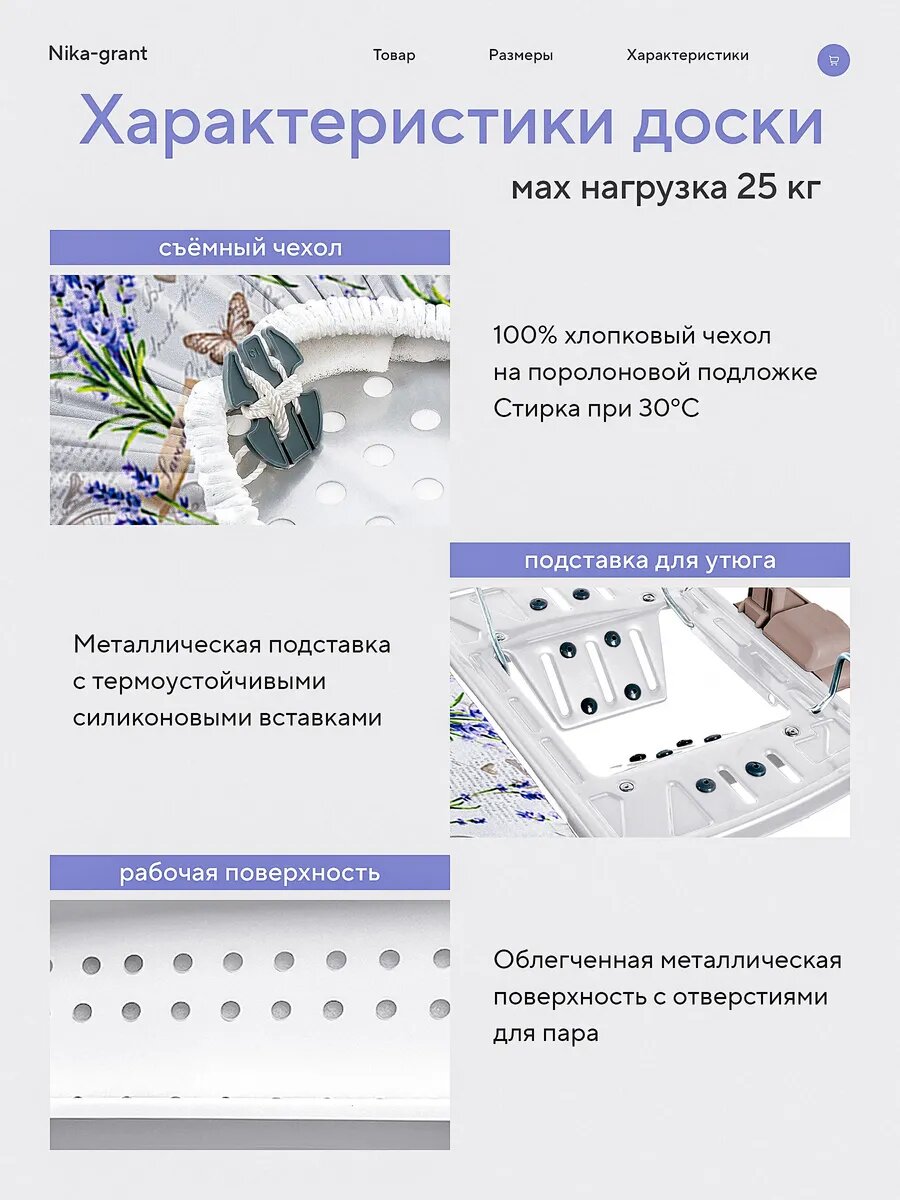 Nika-grant

Товар

Размеры

Характеристики

Характеристики доски

мах нагрузка 25 кг

съёмный чехол

100% хлопковый чехол на поролоновой подложке Стирка при 30°С

подставка для утюга

Металлическая подставка с термоустойчивыми силиконовыми вставками

рабочая поверхность

Облегченная металлическая поверхность с отверстиями для пара