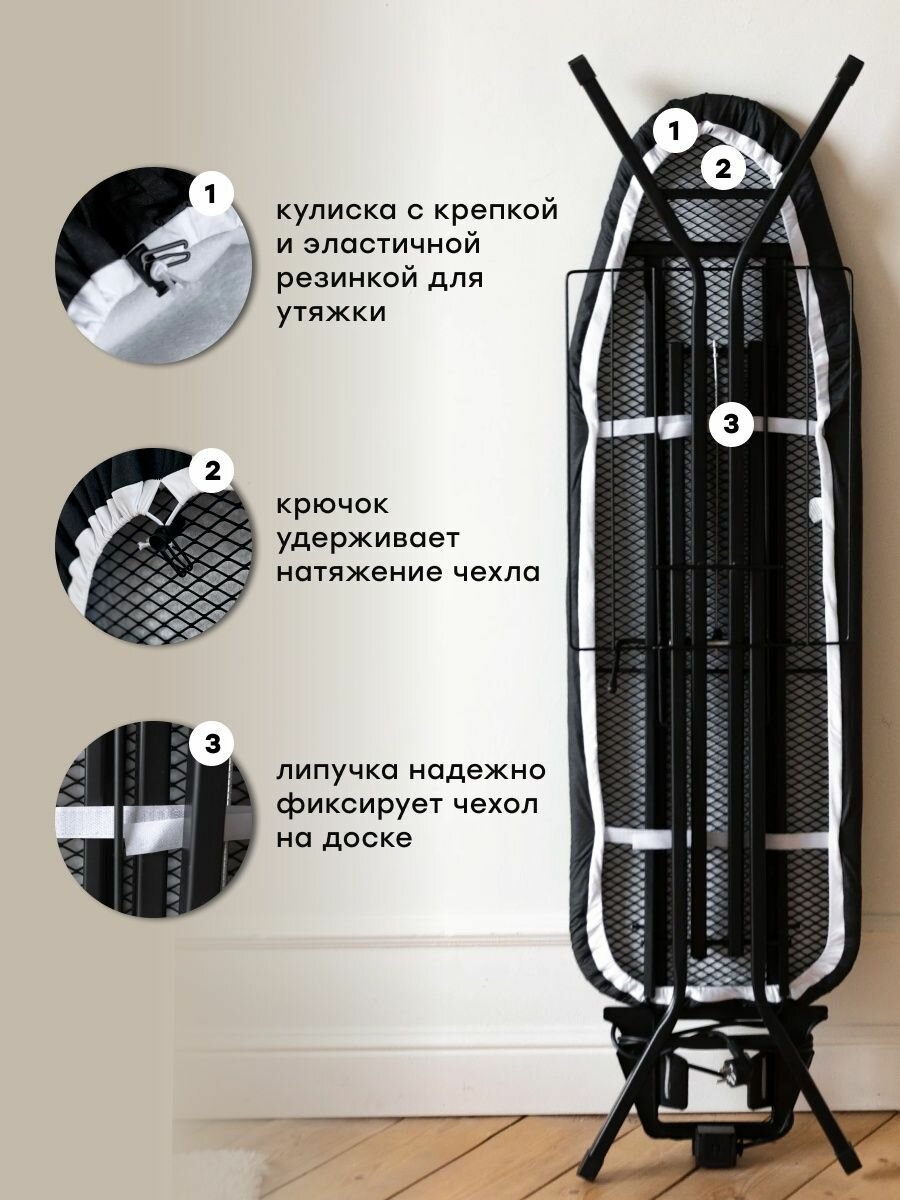 1

кулиска с крепкой и эластичной резинкой для утяжки

2

крючок удерживает натяжение чехла

3

липучка надежно фиксирует чехол на доске

1

2

3