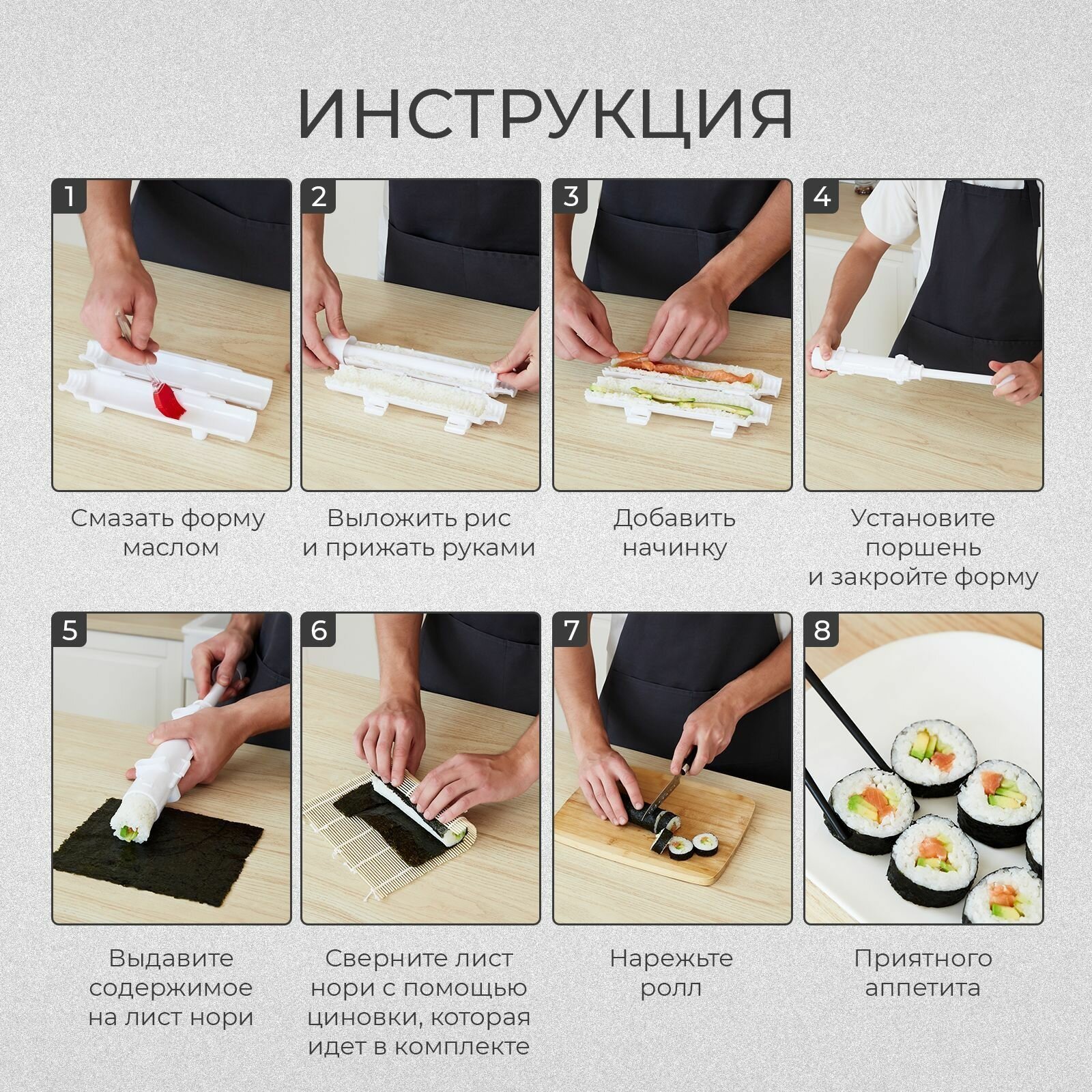 ИНСТРУКЦИЯ

1

Смазать форму маслом

2

Выложить рис и прижать руками

3

Добавить начинку

4

Установите поршень и закройте форму

5

Выдавите содержимое на лист нори

6

Сверните лист нори с помощью циновки, которая идет в комплекте

7

Нарежьте ролл

8

Приятного аппетита