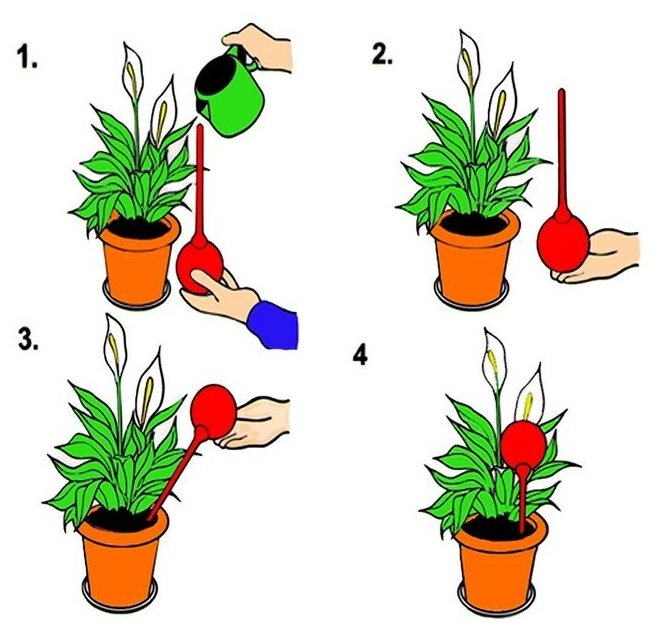 1.

2.

3.

4