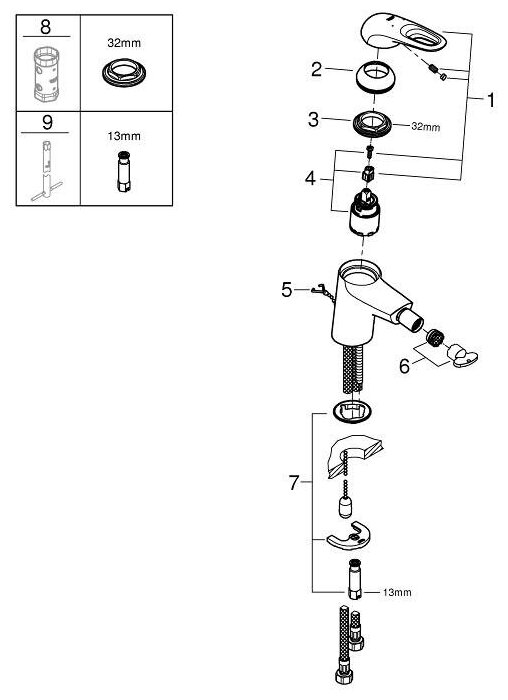 | 8 | 32mm |
|---|---|
| 9 | 13mm |

2

1

3

32mm

4

5

6

7

13mm