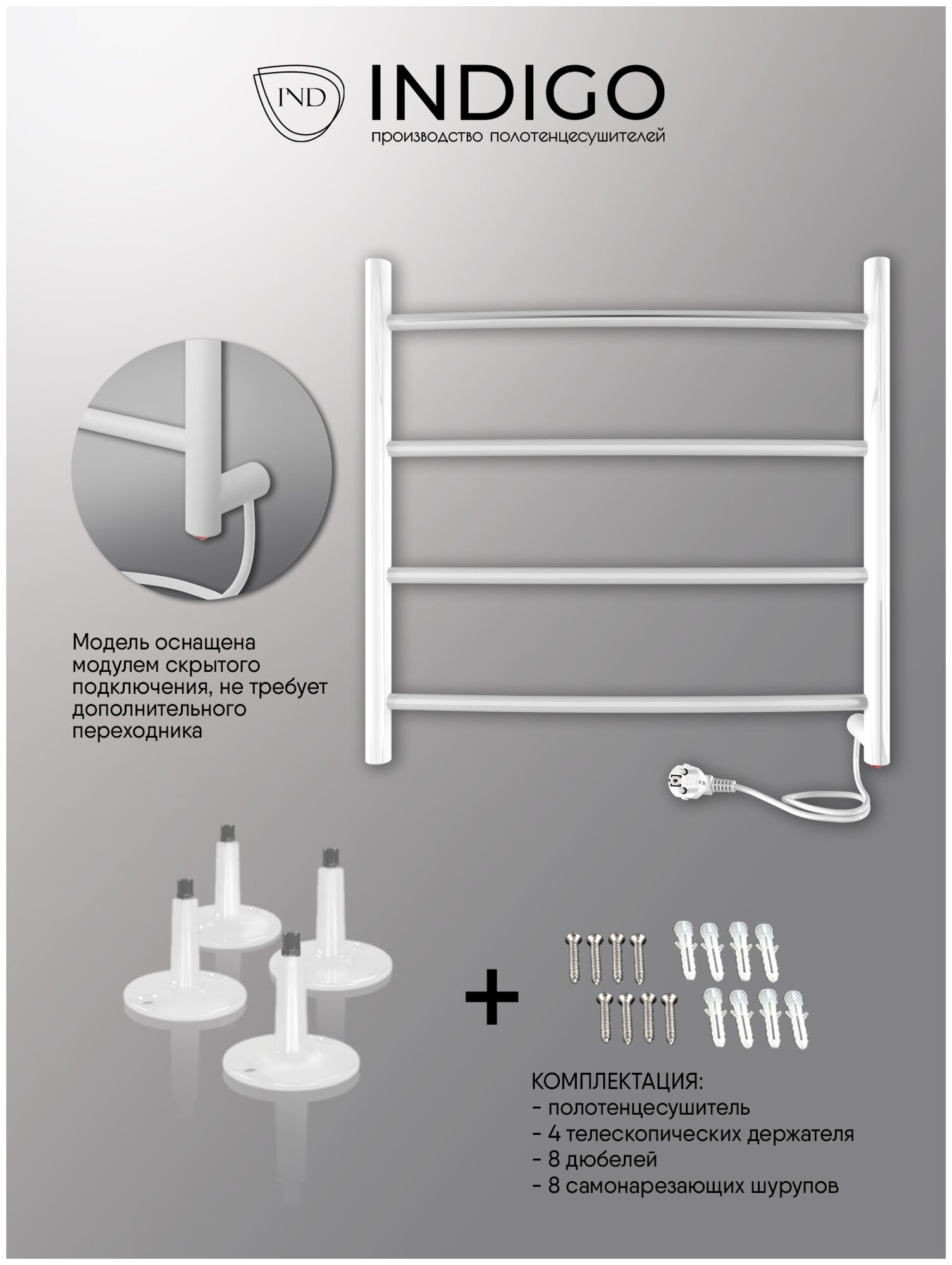 IND INDIGO
производство полотенцесушителей

Модель оснащена модулем скрытого подключения, не требует дополнительного переходника

+

КОМПЛЕКТАЦИЯ:
- полотенцесушитель
- 4 телескопических держателя
- 8 дюбелей
- 8 самонарезающих шурупов