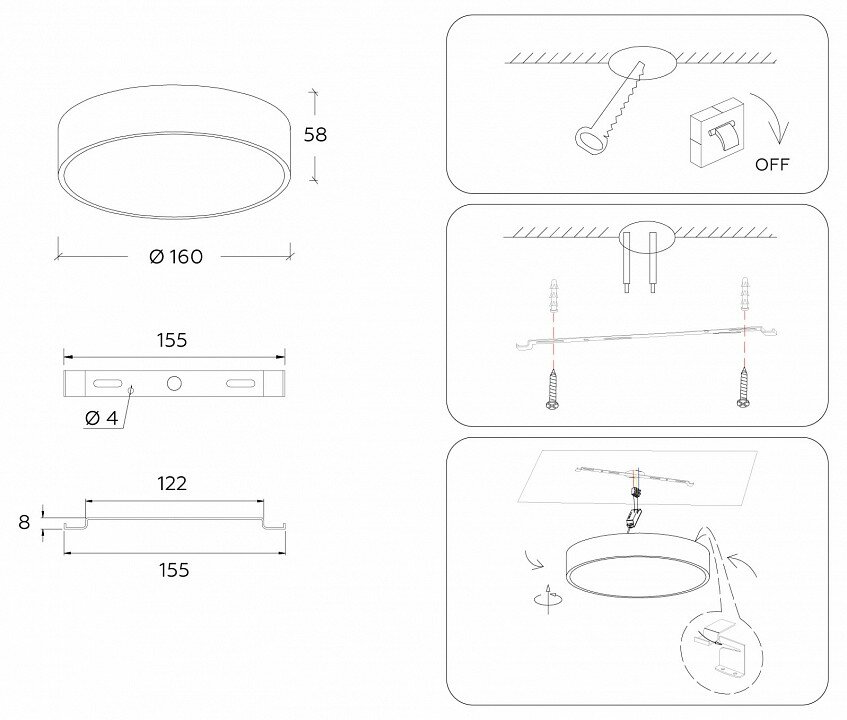 58

Ø 160

155

Ø 4

122

8

155

OFF