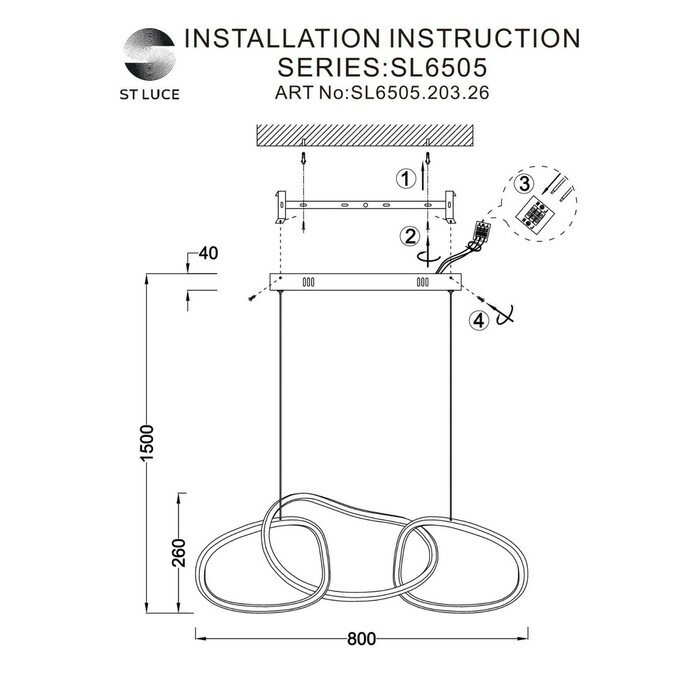 ST LUCE

INSTALLATION INSTRUCTION
SERIES:SL6505
ART No:SL6505.203.26

1
2
3
4

40
1500
260
800