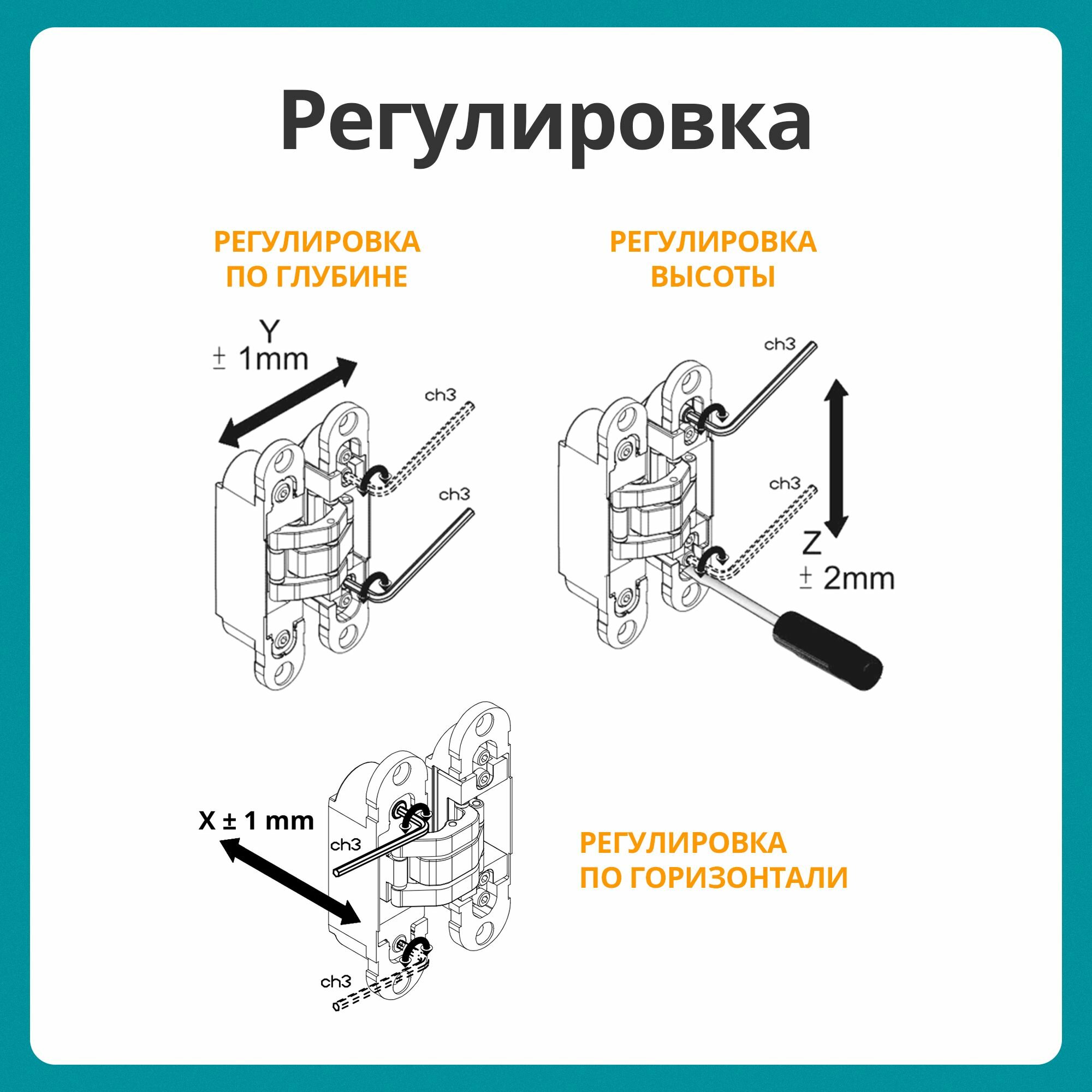 Регулировка

РЕГУЛИРОВКА ПО ГЛУБИНЕ

Y
± 1mm

ch3

ch3

РЕГУЛИРОВКА ВЫСОТЫ

ch3

ch3

Z
± 2mm

X ± 1 mm

ch3

ch3

РЕГУЛИРОВКА ПО ГОРИЗОНТАЛИ