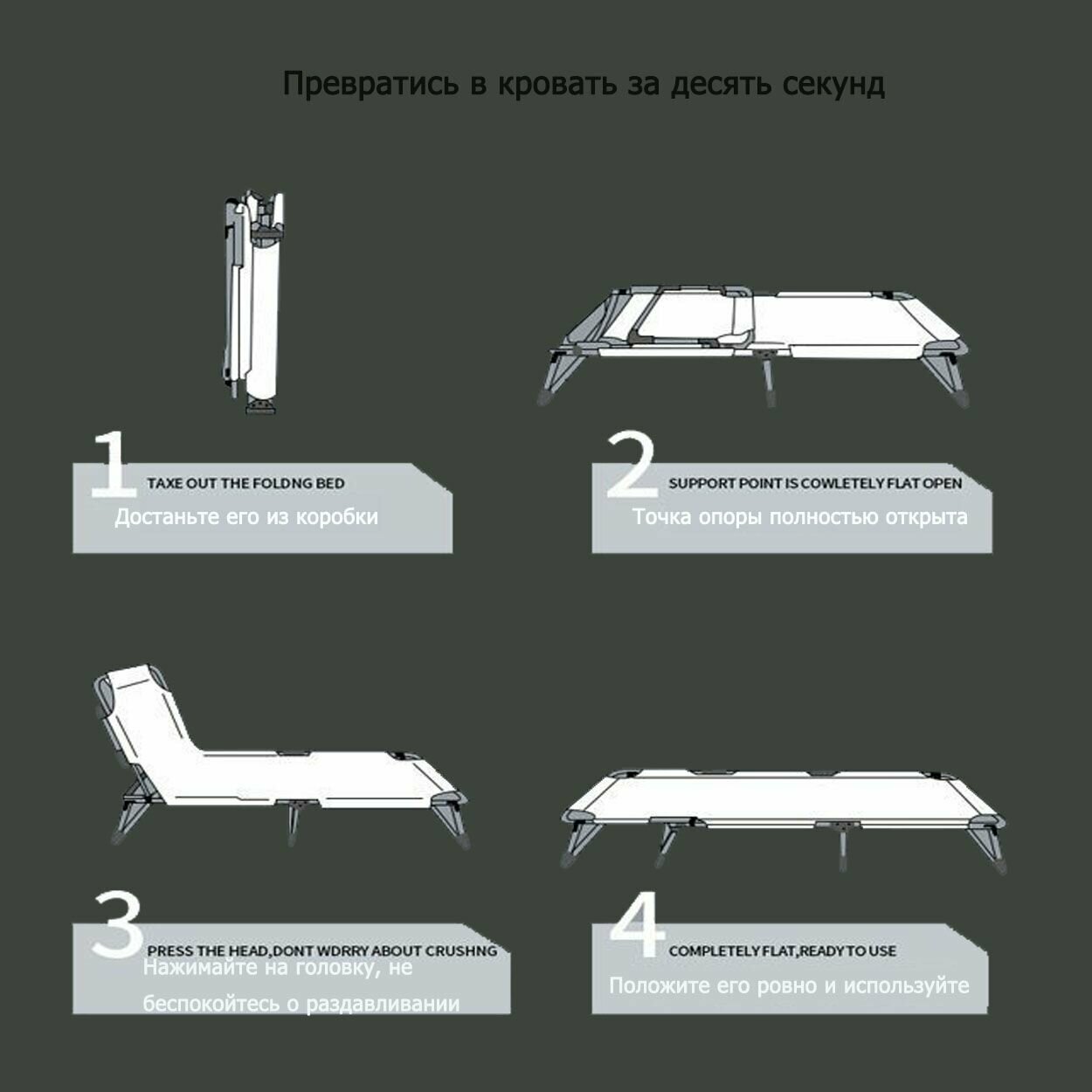 Превратись в кровать за десять секунд

1 TAXE OUT THE FOLDNG BED
Достаньте его из коробки

2 SUPPORT POINT IS COWLETELY FLAT OPEN
Точка опоры полностью открыта

3 PRESS THE HEAD,DONT WDRRY ABOUT CRUSHNG
Нажимайте на головку, не беспокойтесь о раздавливании

4 COMPLETELY FLAT,READY TO USE
Положите его ровно и используйте