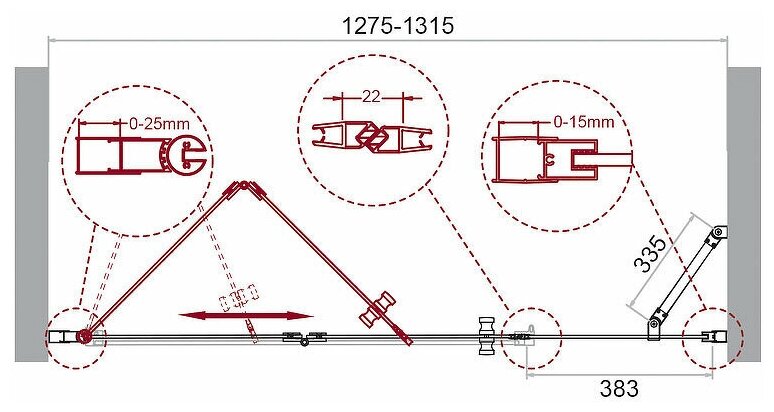 1275-1315

0-25mm

22

0-15mm

335

383