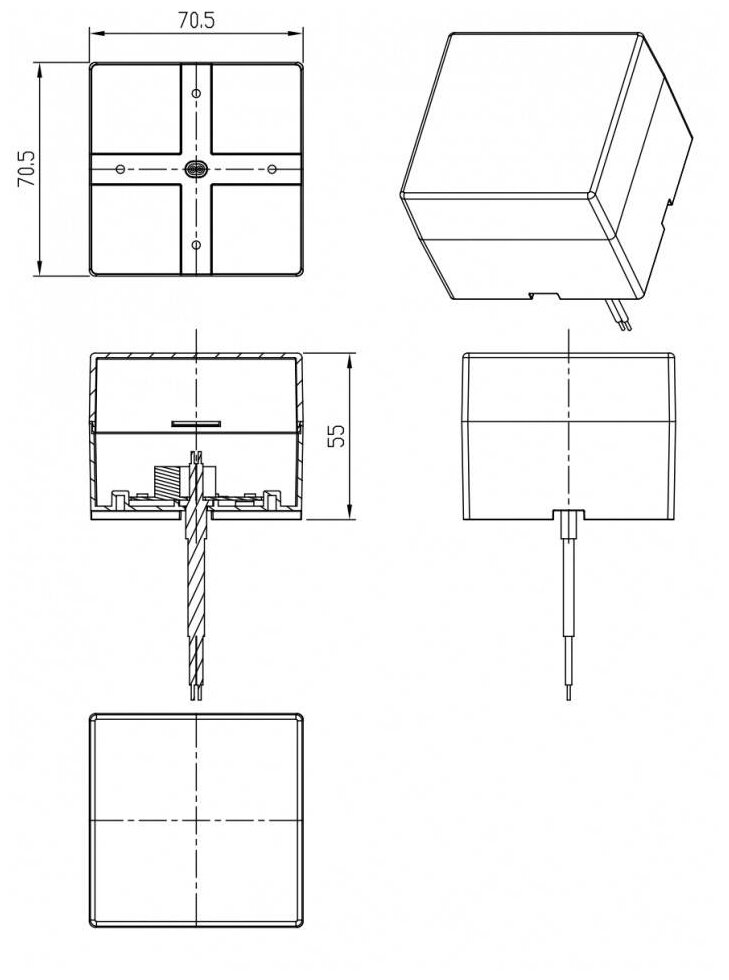 70.5

70.5

55