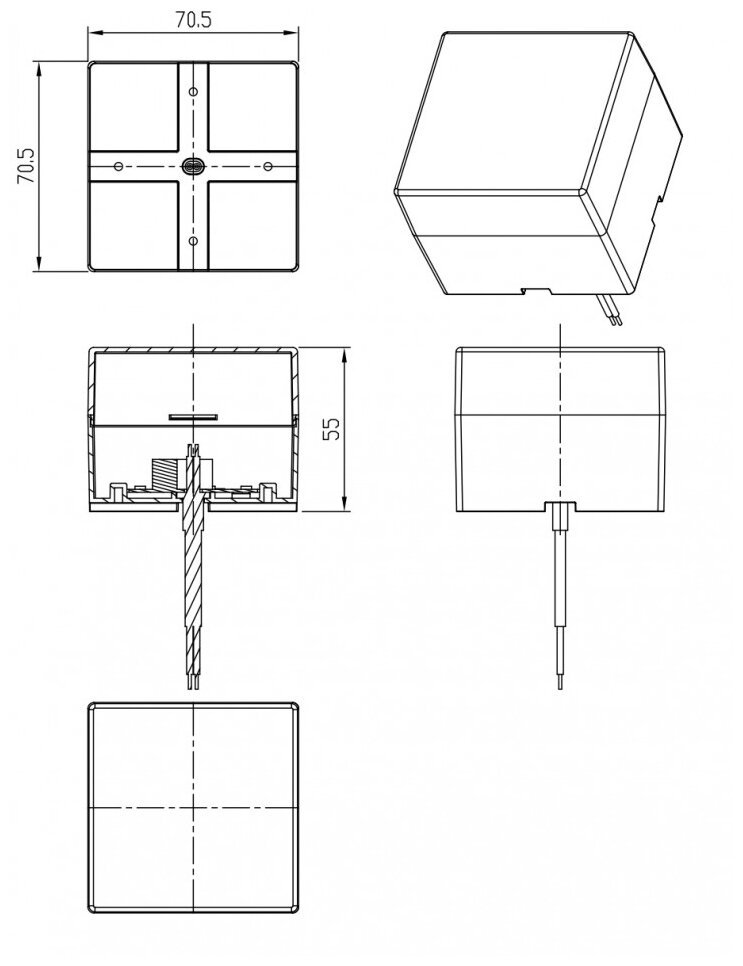 70.5

70.5

55