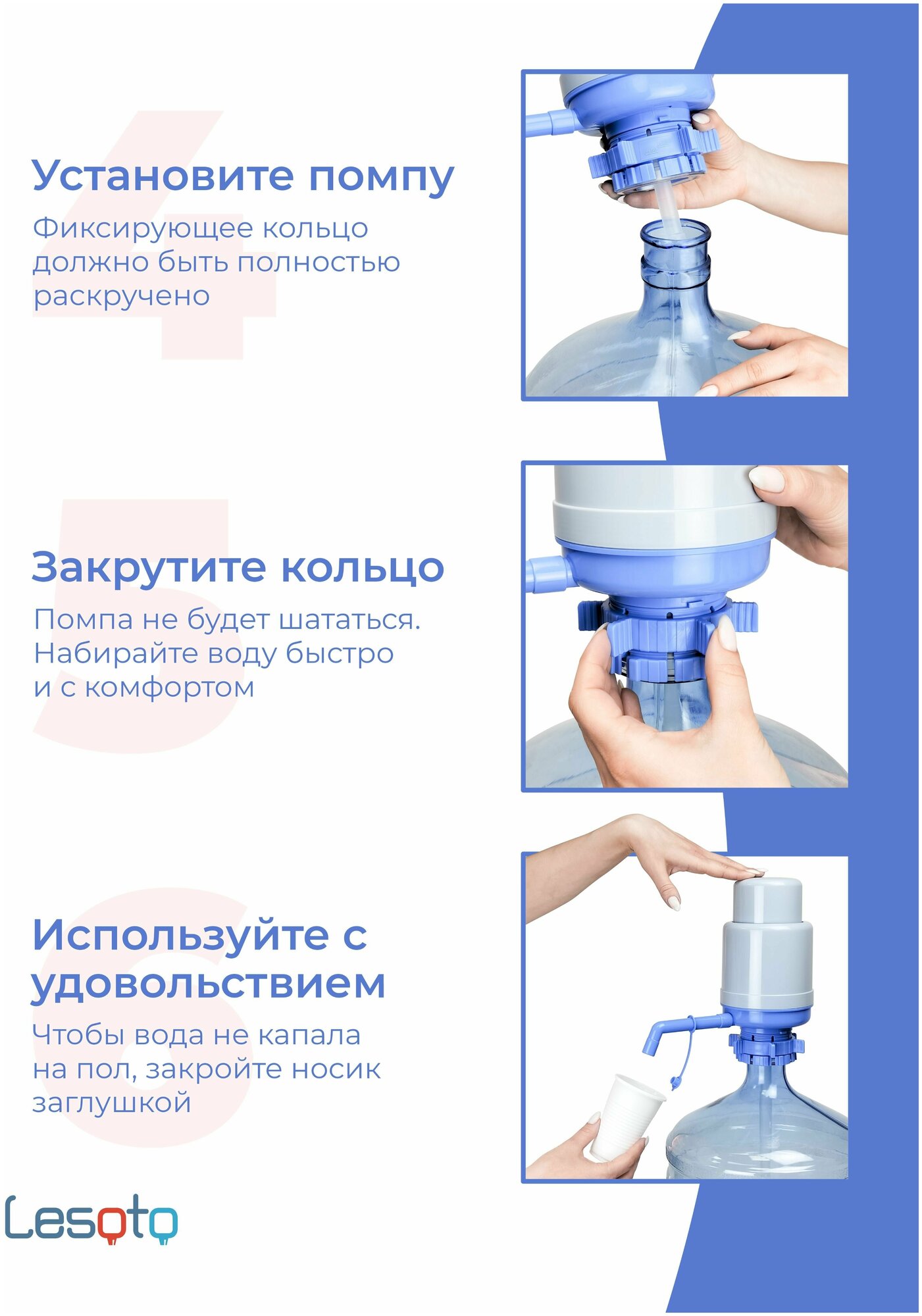 4

Установите помпу

Фиксирующее кольцо должно быть полностью раскручено

5

Закрутите кольцо

Помпа не будет шататься. Набирайте воду быстро и с комфортом

6

Используйте с удовольствием

Чтобы вода не капала на пол, закройте носик заглушкой

Lesoto