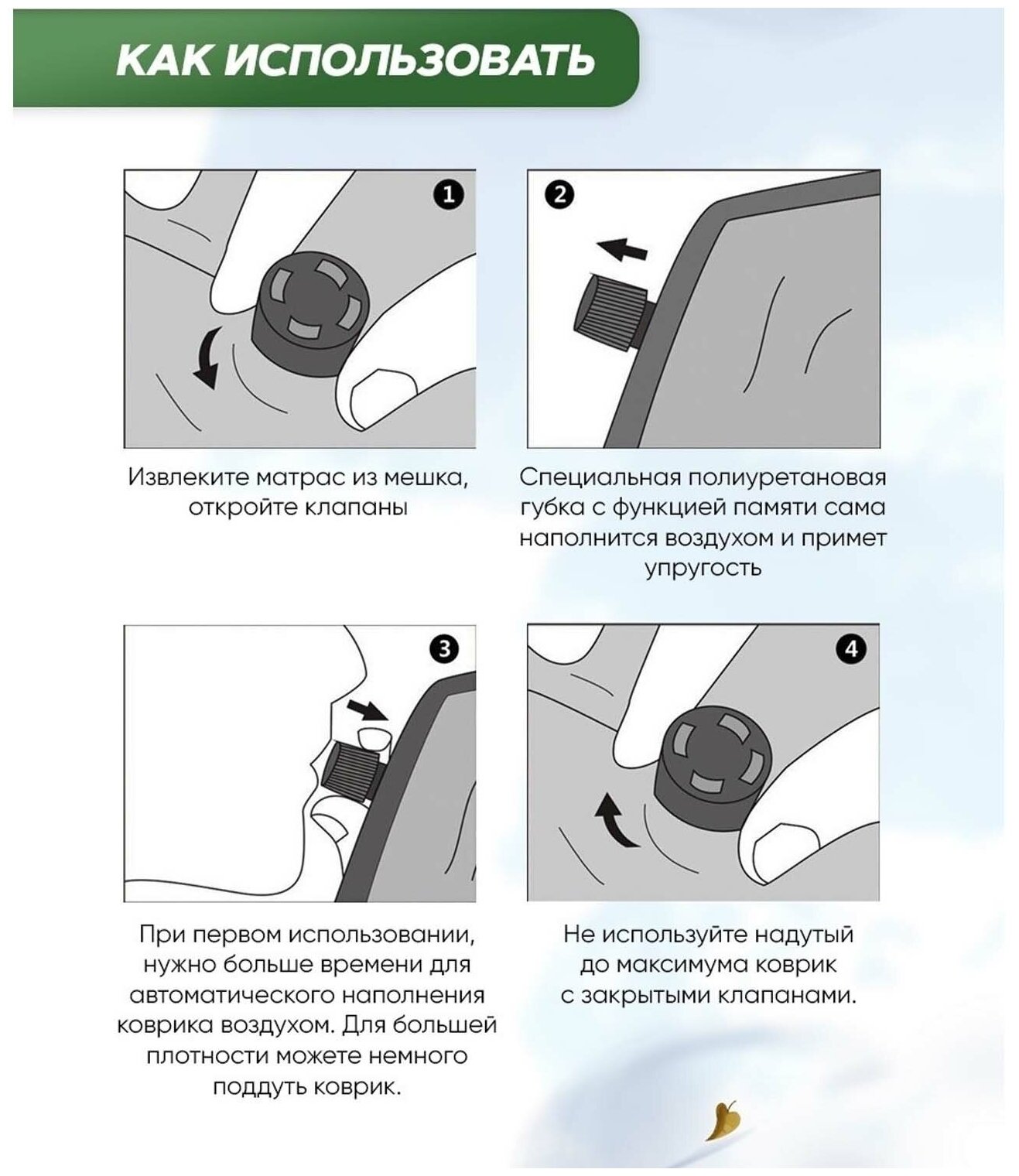 КАК ИСПОЛЬЗОВАТЬ

1

Извлеките матрас из мешка, откройте клапаны

2

Специальная полиуретановая губка с функцией памяти сама наполнится воздухом и примет упругость

3

При первом использовании, нужно больше времени для автоматического наполнения коврика воздухом. Для большей плотности можете немного поддуть коврик.

4

Не используйте надутый до максимума коврик с закрытыми клапанами.