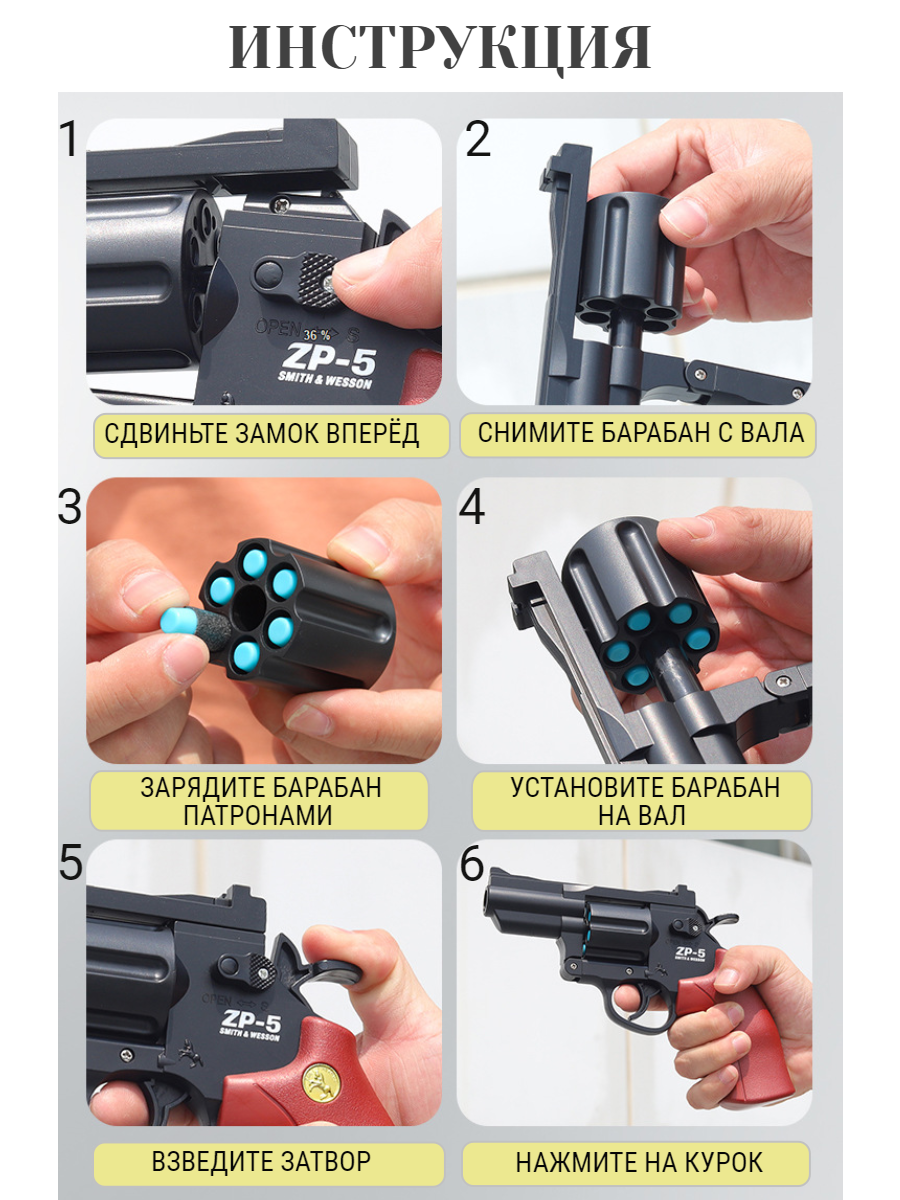 ИНСТРУКЦИЯ

1

OPEN 36 %

ZP-5

SMITH & WESSON

СДВИНЬТЕ ЗАМОК ВПЕРЁД

2

СНИМИТЕ БАРАБАН С ВАЛА

3

ЗАРЯДИТЕ БАРАБАН ПАТРОНАМИ

4

УСТАНОВИТЕ БАРАБАН НА ВАЛ

5

OPEN

ZP-5

SMITH & WESSON

ВЗВЕДИТЕ ЗАТВОР

6

ZP-5

SMITH & WESSON

НАЖМИТЕ НА КУРОК