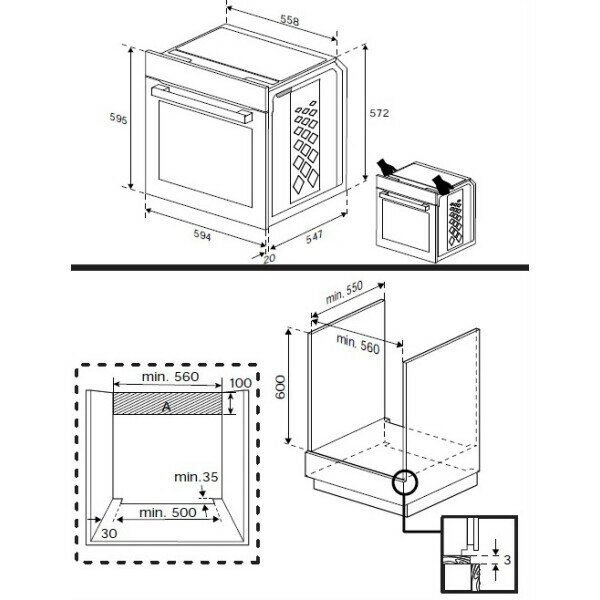 558
595
572
594
547
20
min. 550
min. 560
600
min. 560
100
A
min.35
min. 500
30
3