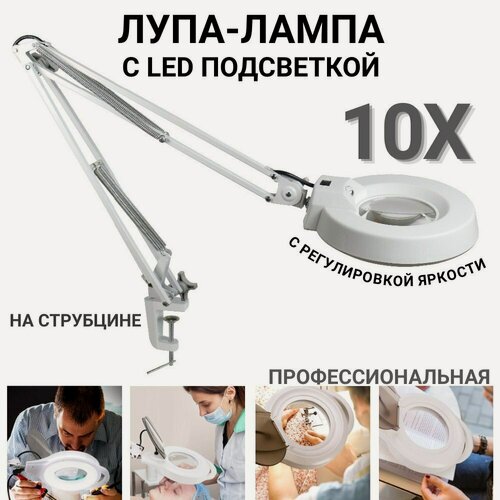 ЛУПА-ЛАМПА
С LED ПОДСВЕТКОЙ

10X

С РЕГУЛИРОВКОЙ ЯРКОСТИ

НА СТРУБЦИНЕ

ПРОФЕССИОНАЛЬНАЯ