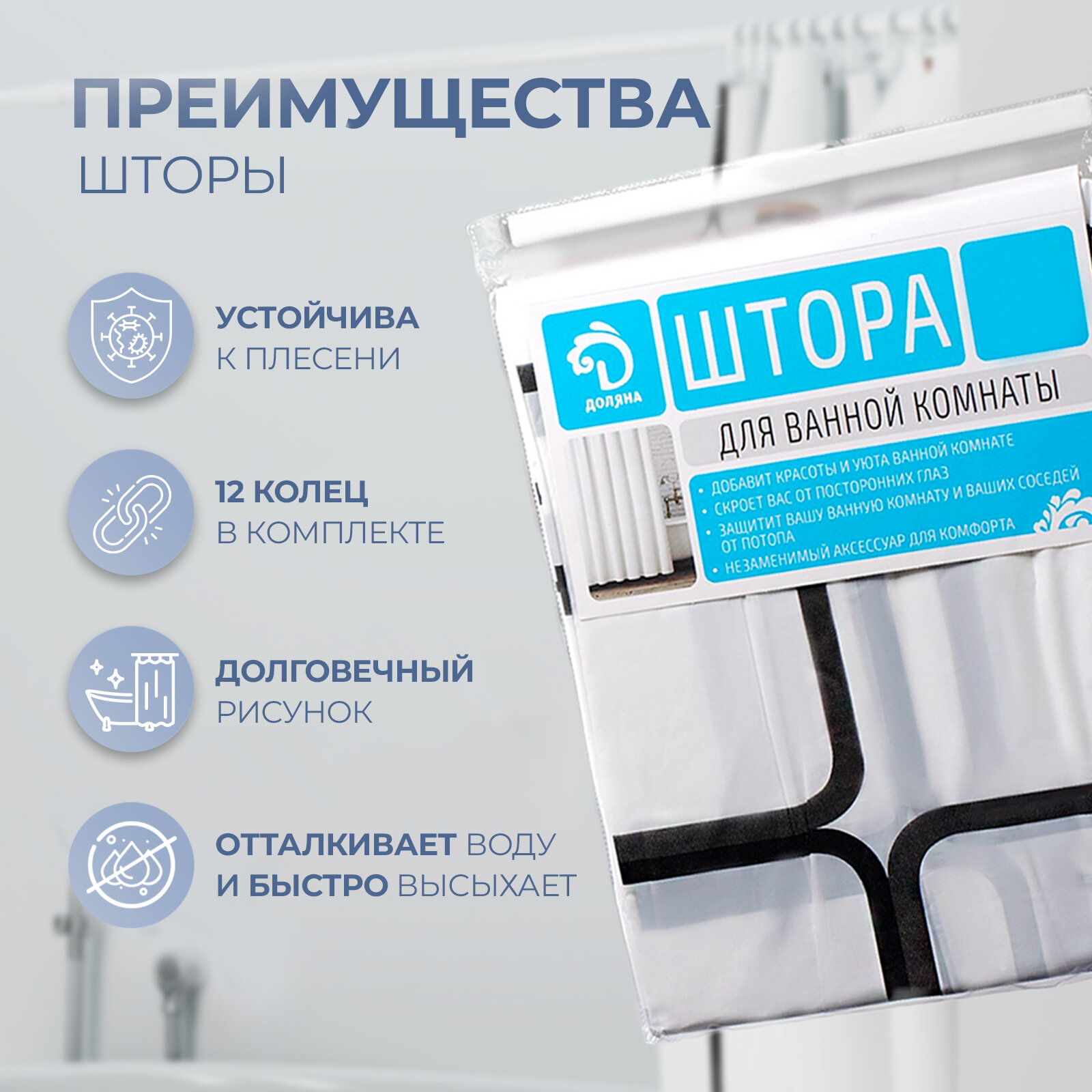 ПРЕИМУЩЕСТВА
ШТОРЫ

УСТОЙЧИВА
К ПЛЕСЕНИ

12 КОЛЕЦ
В КОМПЛЕКТЕ

ДОЛГОВЕЧНЫЙ
РИСУНОК

ОТТАЛКИВАЕТ ВОДУ
И БЫСТРО ВЫСЫХАЕТ

ДОЛЯНА

ШТОРА
ДЛЯ ВАННОЙ КОМНАТЫ

• ДОБАВИТ КРАСОТЫ И УЮТА ВАННОЙ КОМНАТЕ
• СКРОЕТ ВАС ОТ ПОСТОРОННИХ ГЛАЗ
• ЗАЩИТИТ ВАШУ ВАННУЮ КОМНАТУ И ВАШИХ СОСЕДЕЙ ОТ ПОТОПА
• НЕЗАМЕНИМЫЙ АКСЕССУАР ДЛЯ КОМФОРТА