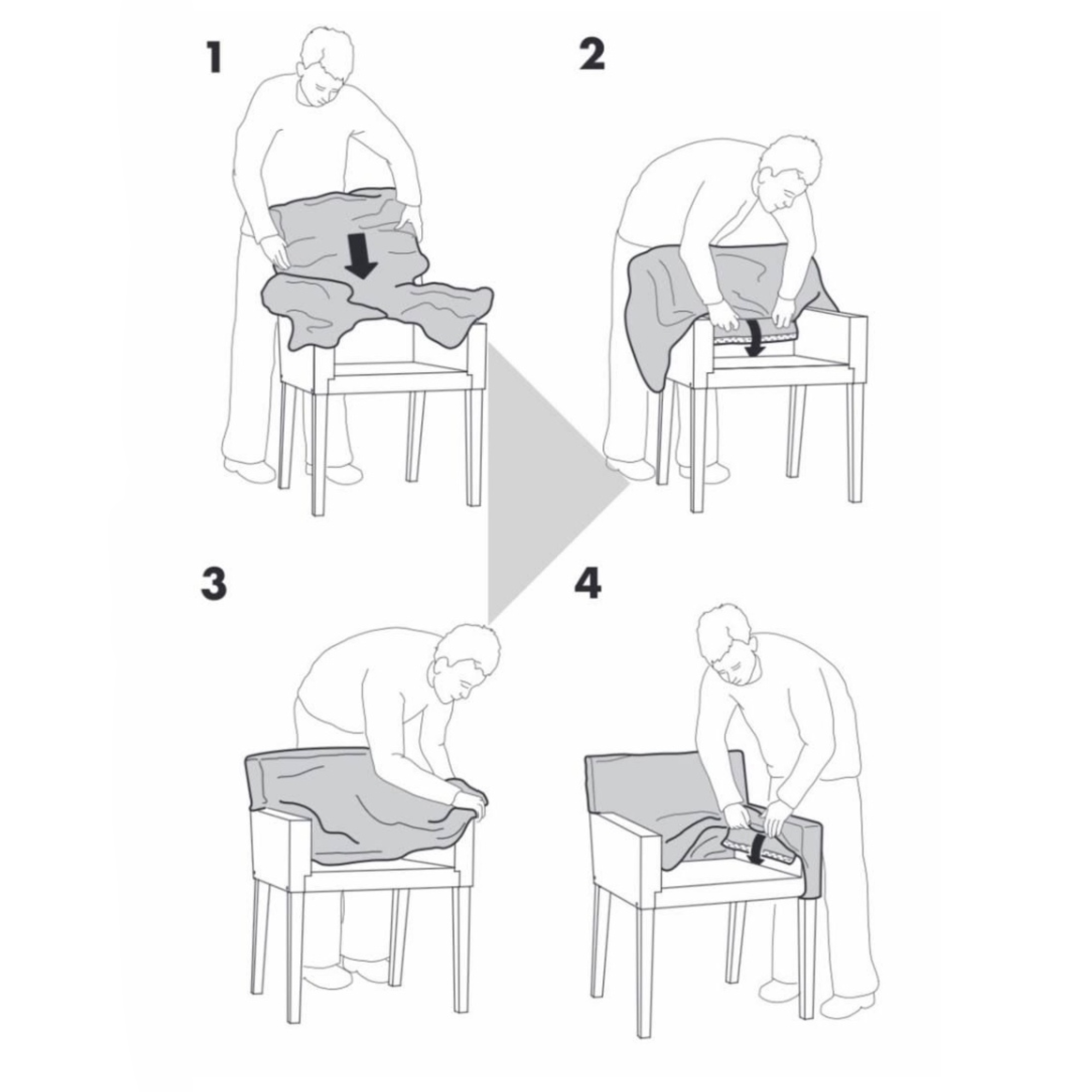 1

2

3

4