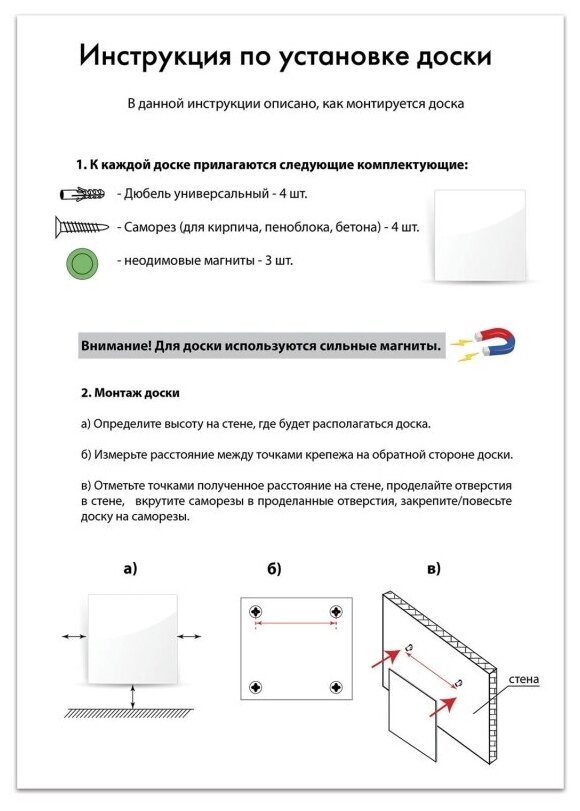 Инструкция по установке доски

В данной инструкции описано, как монтируется доска

1. К каждой доске прилагаются следующие комплектующие:

- Дюбель универсальный - 4 шт.

- Саморез (для кирпича, пеноблока, бетона) - 4 шт.

- неодимовые магниты - 3 шт.

Внимание! Для доски используются сильные магниты.

2. Монтаж доски

а) Определите высоту на стене, где будет располагаться доска.

б) Измерьте расстояние между точками крепежа на обратной стороне доски.

в) Отметьте точками полученное расстояние на стене, проделайте отверстия в стене, вкрутите саморезы в проделанные отверстия, закрепите/повесьте доску на саморезы.

а)

б)

в)

стена