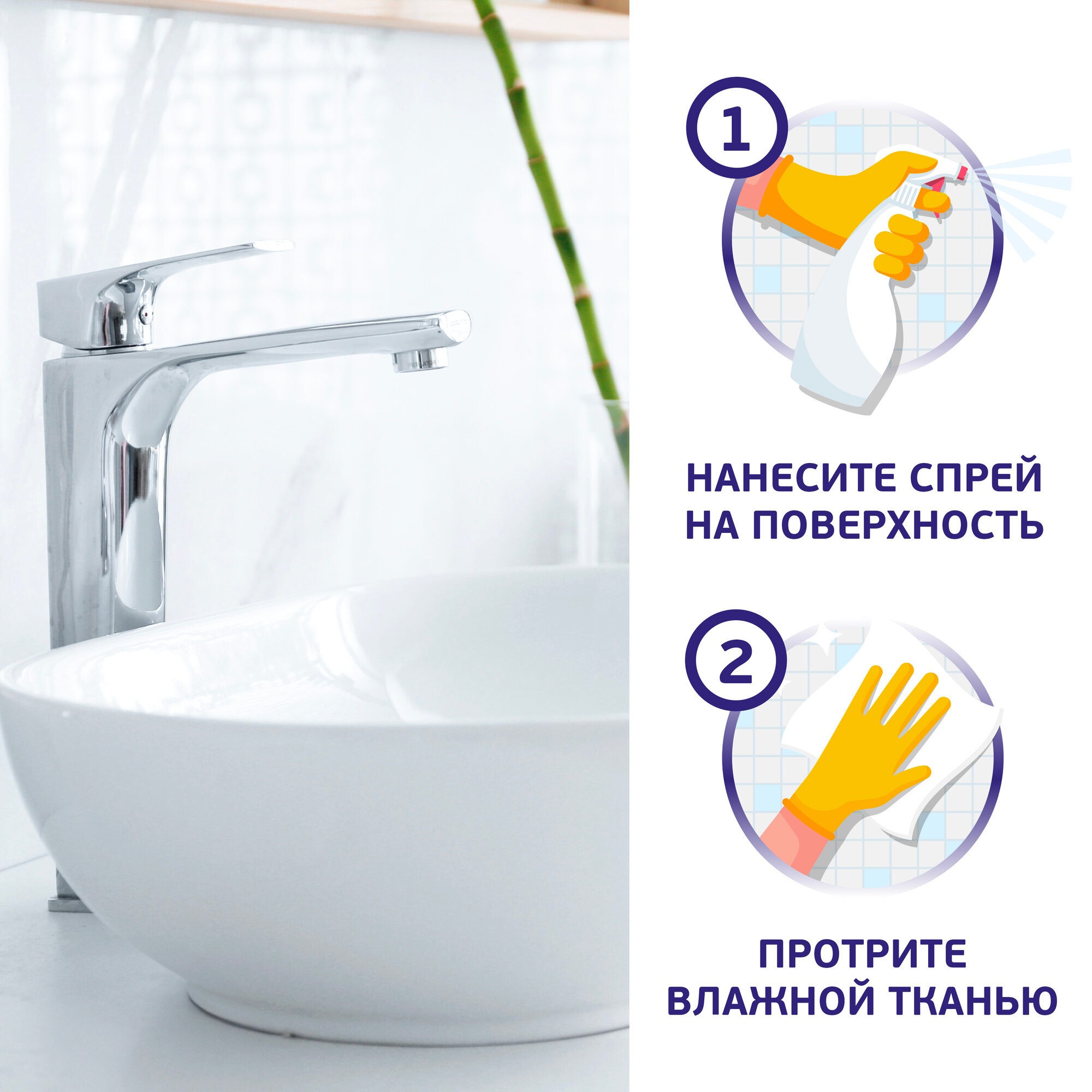 1

НАНЕСИТЕ СПРЕЙ НА ПОВЕРХНОСТЬ

2

ПРОТРИТЕ ВЛАЖНОЙ ТКАНЬЮ