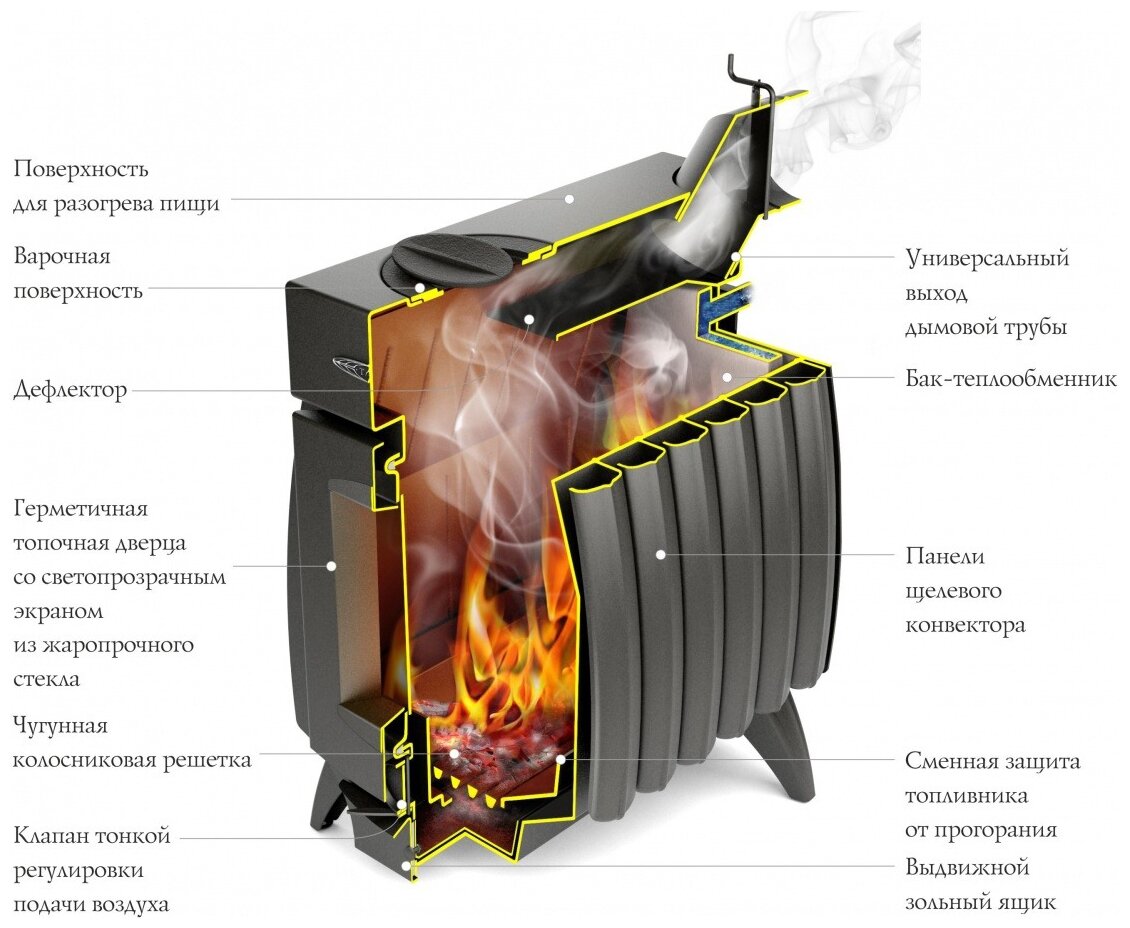 Поверхность для разогрева пищи

Варочная поверхность

Дефлектор

Герметичная топочная дверца со светопрозрачным экраном из жаропрочного стекла

Чугунная колосниковая решетка

Клапан тонкой регулировки подачи воздуха

Универсальный выход дымовой трубы

Бак-теплообменник

Панели щелевого конвектора

Сменная защита топливника от прогорания

Выдвижной зольный ящик