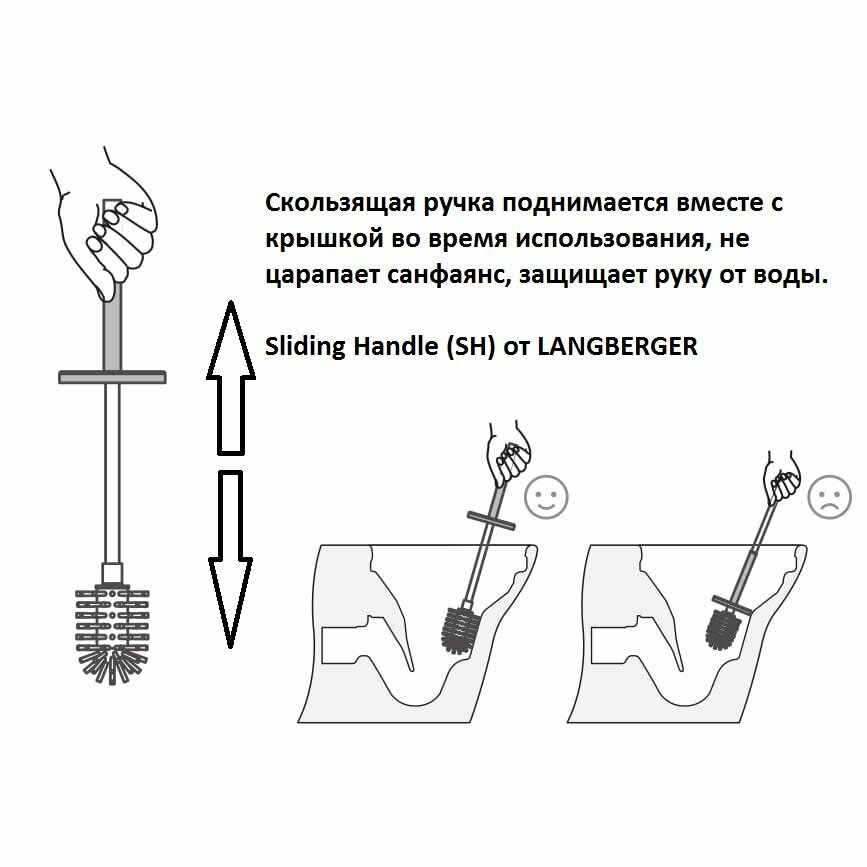 Скользящая ручка поднимается вместе с крышкой во время использования, не царапает санфаянс, защищает руку от воды.

Sliding Handle (SH) от LANGBERGER