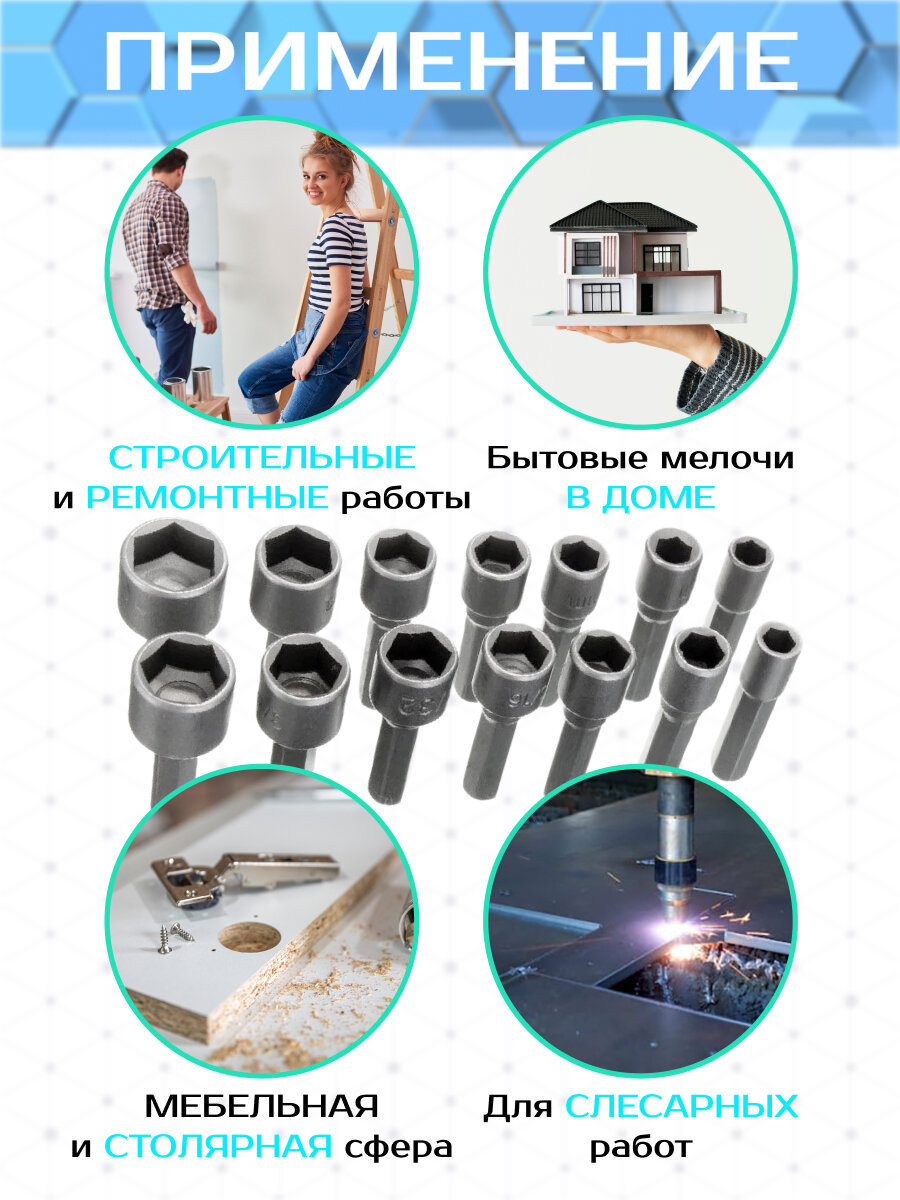 ПРИМЕНЕНИЕ

СТРОИТЕЛЬНЫЕ
и РЕМОНТНЫЕ работы

Бытовые мелочи
В ДОМЕ

МЕБЕЛЬНАЯ
и СТОЛЯРНАЯ сфера

Для СЛЕСАРНЫХ
работ