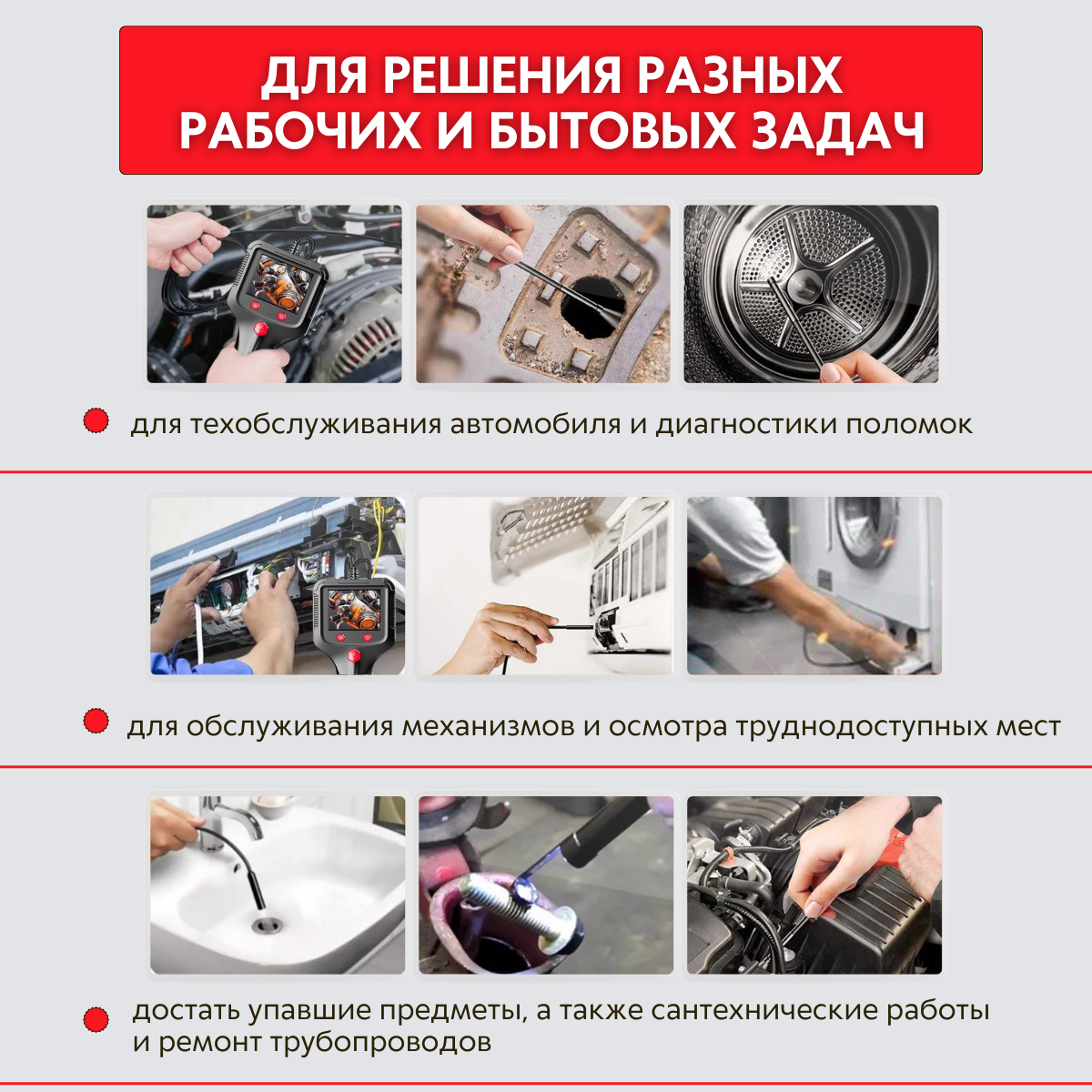 ДЛЯ РЕШЕНИЯ РАЗНЫХ РАБОЧИХ И БЫТОВЫХ ЗАДАЧ

для техобслуживания автомобиля и диагностики поломок

для обслуживания механизмов и осмотра труднодоступных мест

достать упавшие предметы, а также сантехнические работы и ремонт трубопроводов