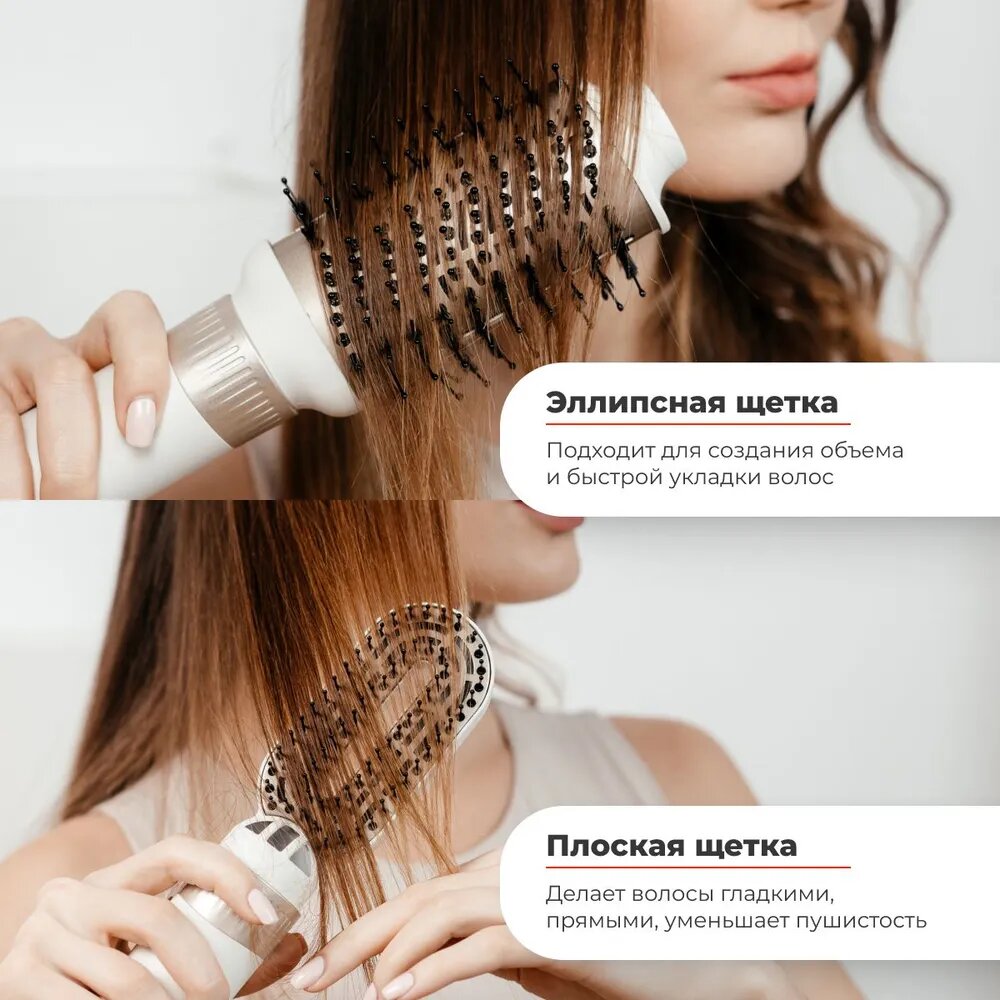 Эллипсная щетка

Подходит для создания объема и быстрой укладки волос

Плоская щетка

Делает волосы гладкими, прямыми, уменьшает пушистость