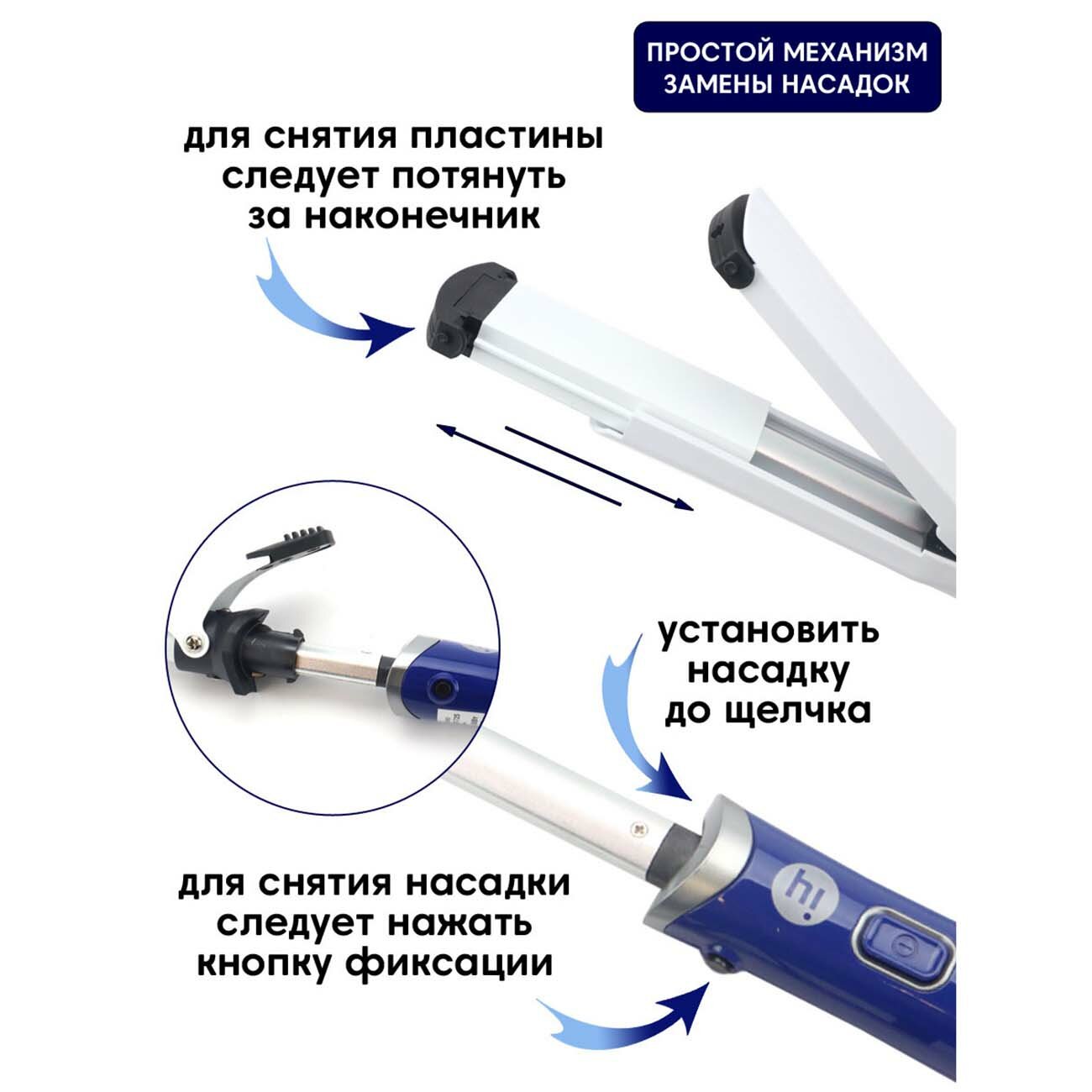 ПРОСТОЙ МЕХАНИЗМ ЗАМЕНЫ НАСАДОК

для снятия пластины следует потянуть за наконечник

установить насадку до щелчка

для снятия насадки следует нажать кнопку фиксации

hi