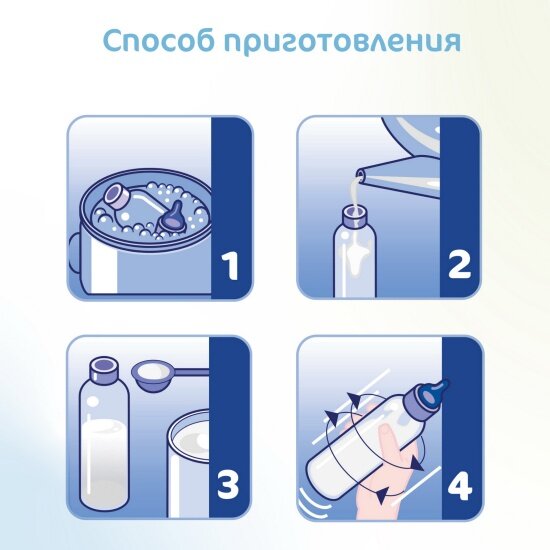 Способ приготовления

1

2

3

4