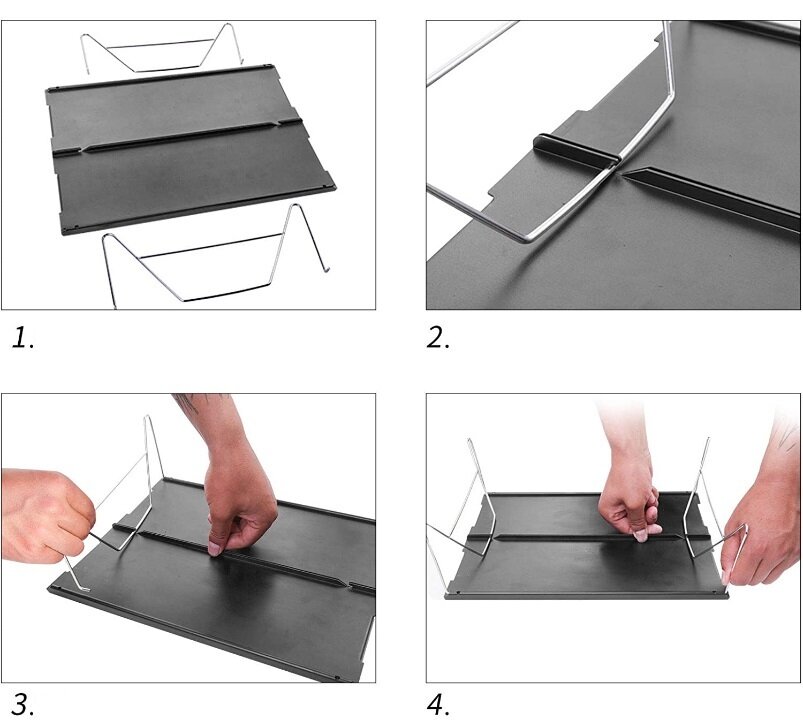 1.

2.

3.

4.