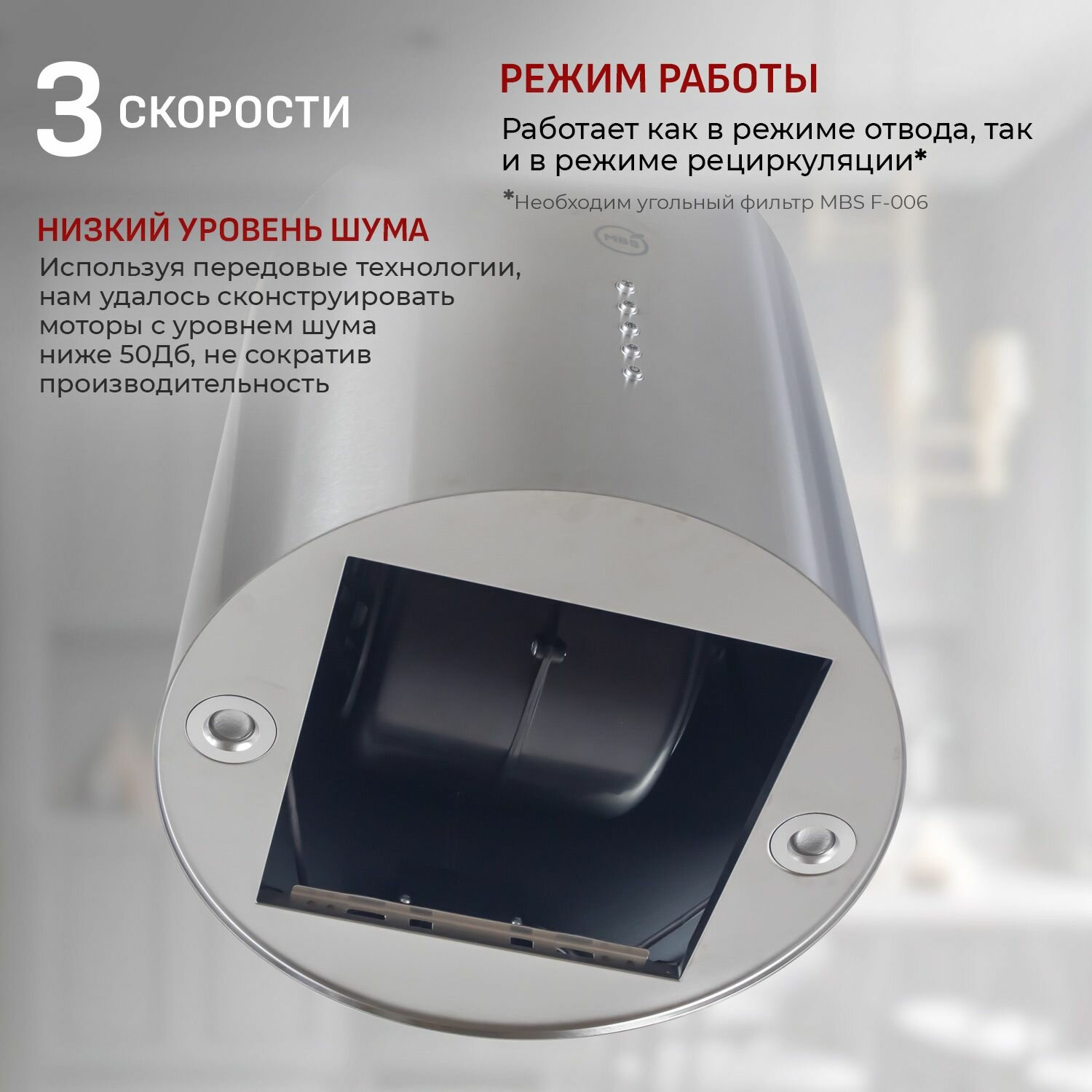 3 СКОРОСТИ

РЕЖИМ РАБОТЫ

Работает как в режиме отвода, так и в режиме рециркуляции*

*Необходим угольный фильтр MBS F-006

НИЗКИЙ УРОВЕНЬ ШУМА

Используя передовые технологии, нам удалось сконструировать моторы с уровнем шума ниже 50Дб, не сократив производительность

MBS