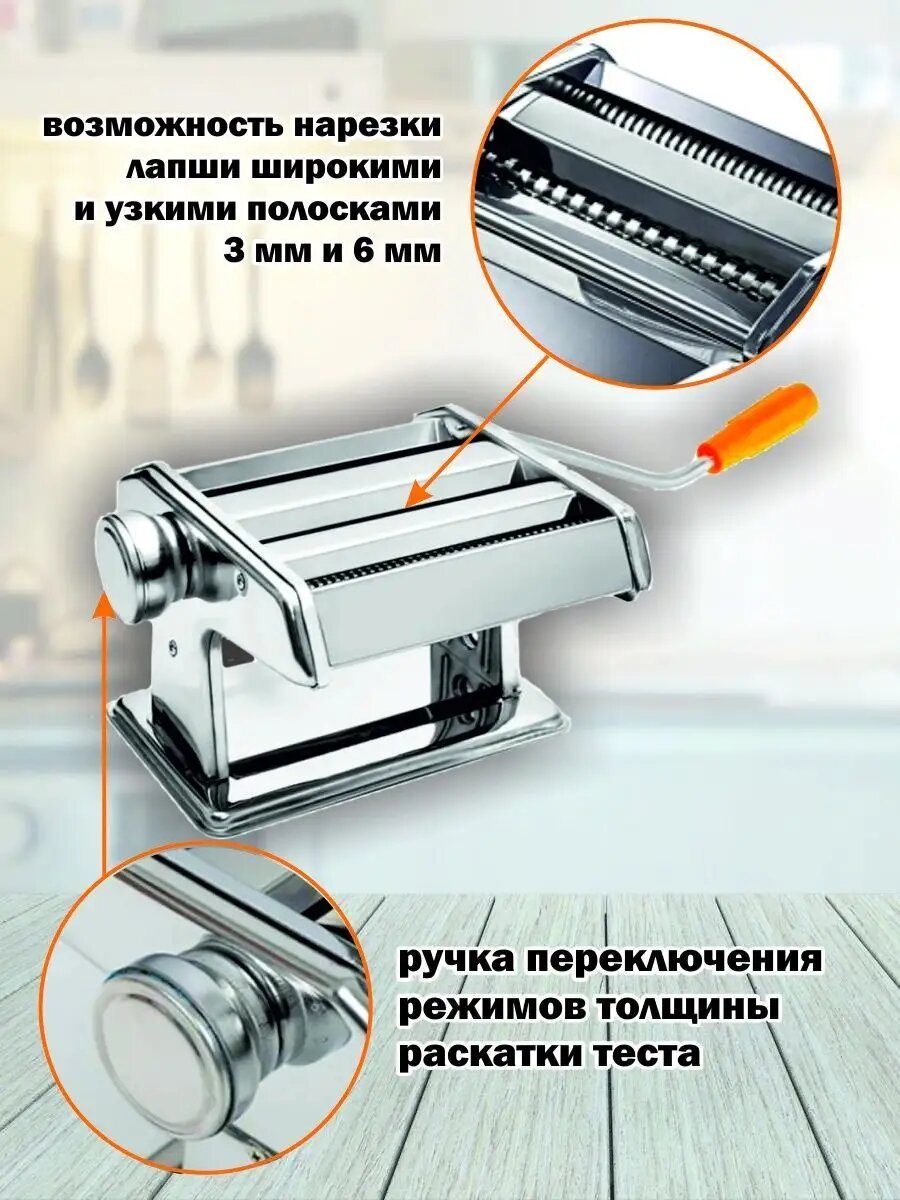 возможность нарезки лапши широкими и узкими полосками 3 мм и 6 мм

ручка переключения режимов толщины раскатки теста